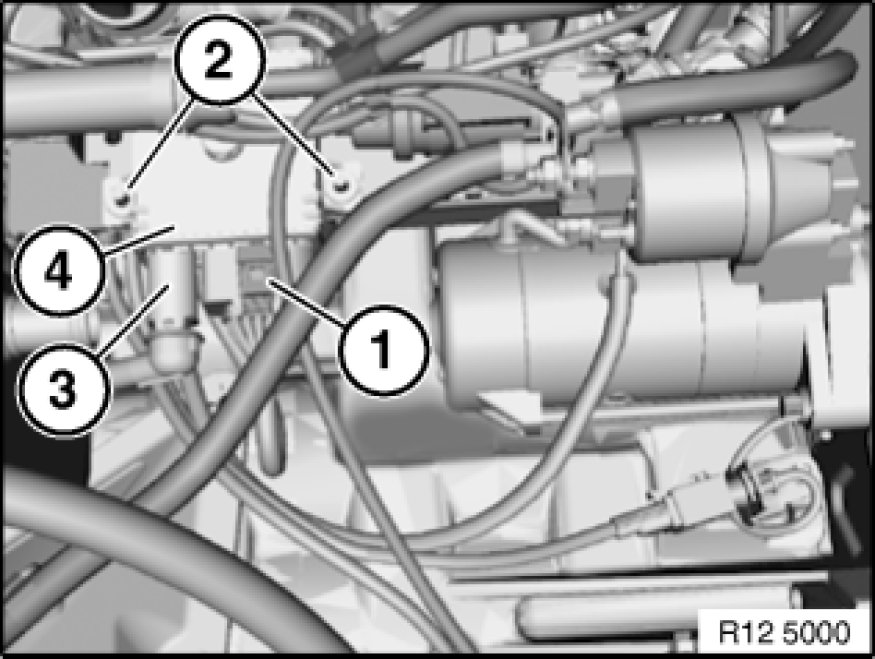 2
4
1
3
R12 5000