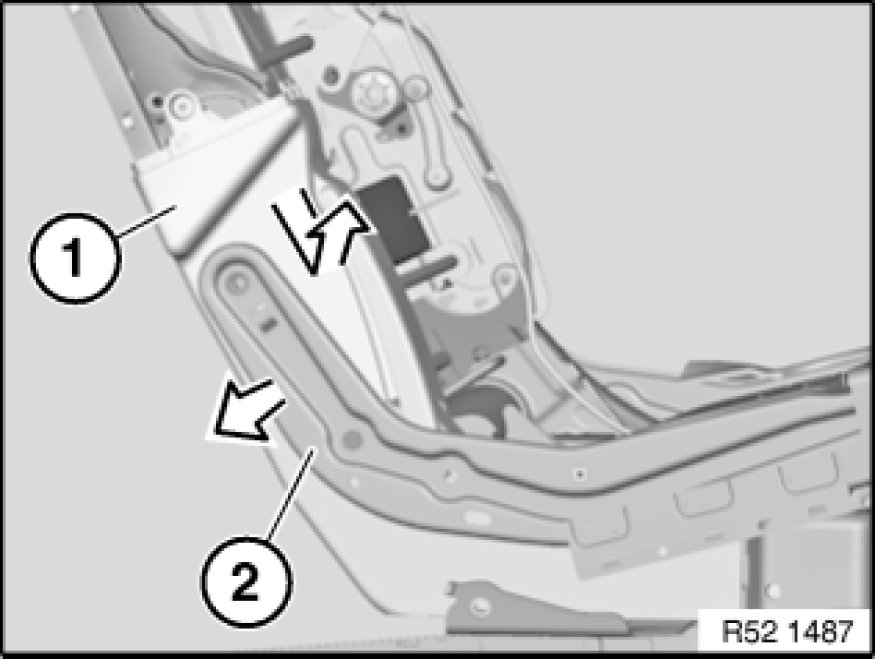 1

2

R52 1487