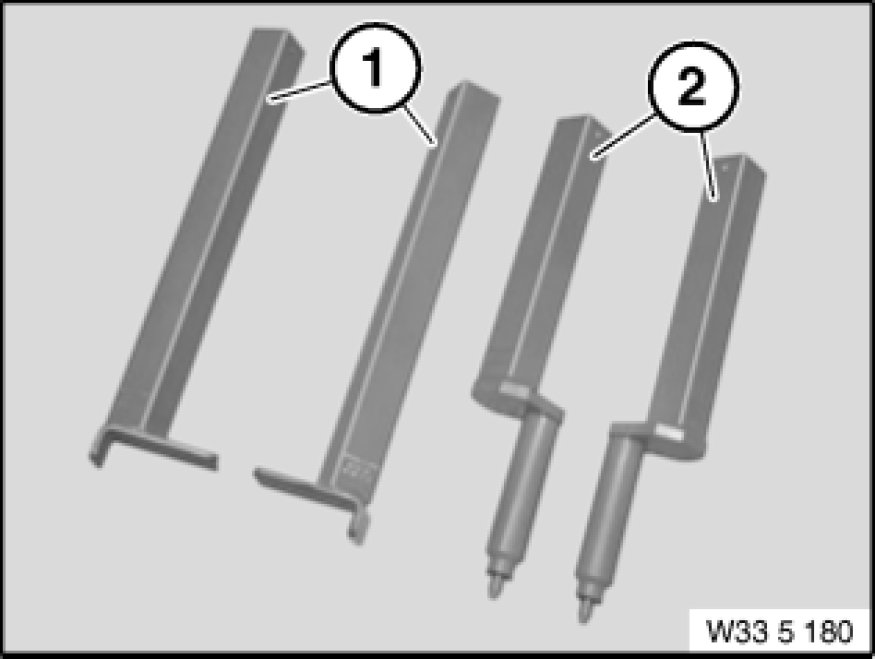 1
2
W33 5 180