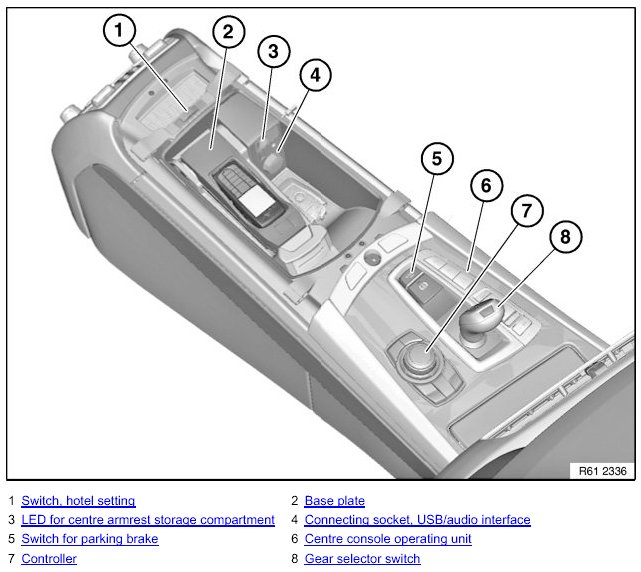 1
2
3
4
5
6
7
8

R61 2336

| | | | |
|---|---|---|---|
| 1 | Switch, hotel setting | 2 | Base plate |
| 3 | LED for centre armrest storage compartment | 4 | Connecting socket, USB/audio interface |
| 5 | Switch for parking brake | 6 | Centre console operating unit |
| 7 | Controller | 8 | Gear selector switch |