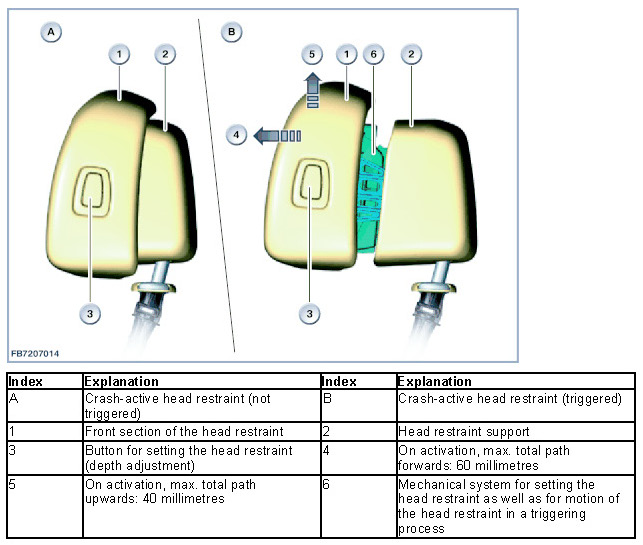 A

1

2

3

B

5

1

6

2

4

3

FB7207014

| Index | Explanation | Index | Explanation |
|---|---|---|---|
| A | Crash-active head restraint (not triggered) | B | Crash-active head restraint (triggered) |
| 1 | Front section of the head restraint | 2 | Head restraint support |
| 3 | Button for setting the head restraint (depth adjustment) | 4 | On activation, max. total path forwards: 60 millimetres |
| 5 | On activation, max. total path upwards: 40 millimetres | 6 | Mechanical system for setting the head restraint as well as for motion of the head restraint in a triggering process |