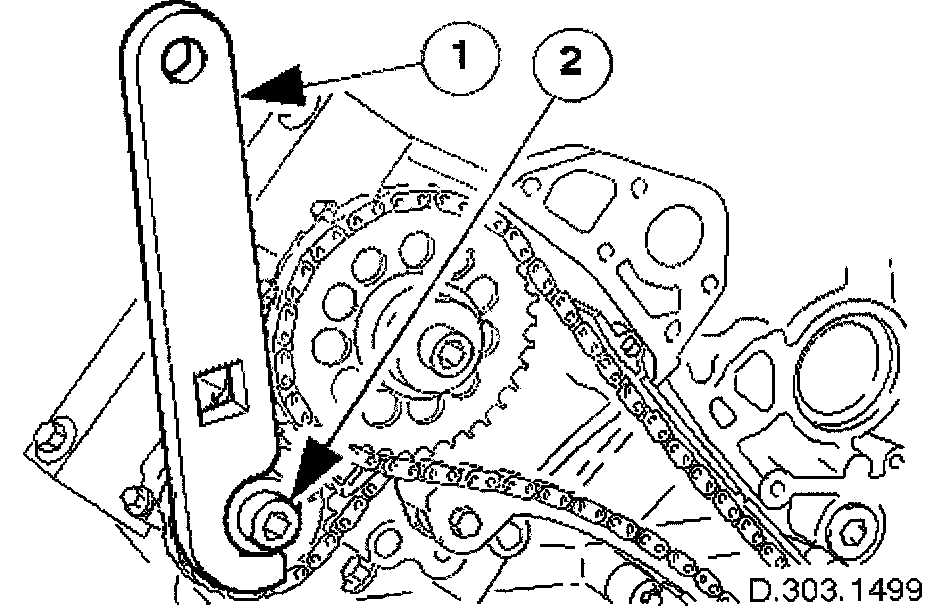 1
2
D.303.1499