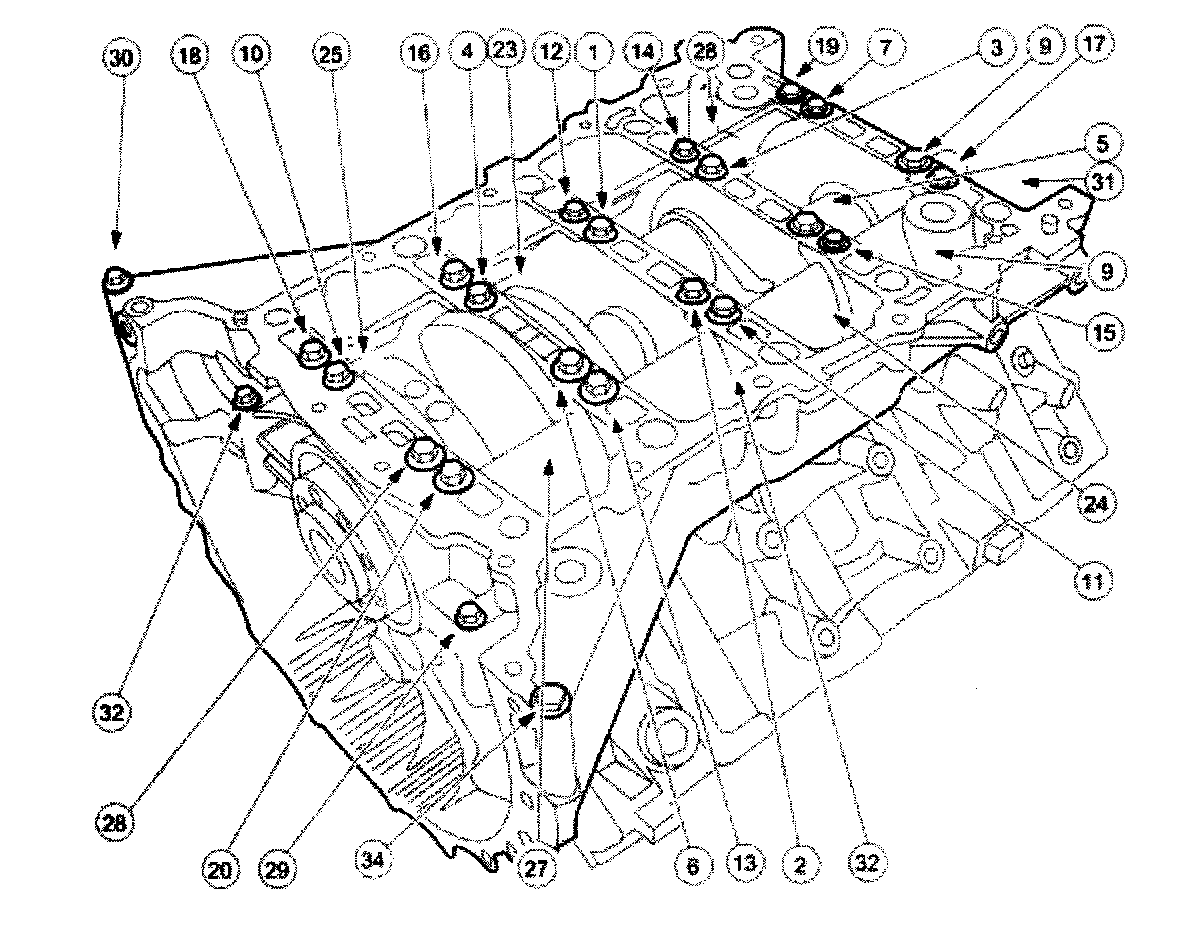 30
18
10
25
16
4
23
12
1
14
28
19
7
3
9
17
5
31
9
15
24
11
32
28
20
29
34
27
6
13
2
32