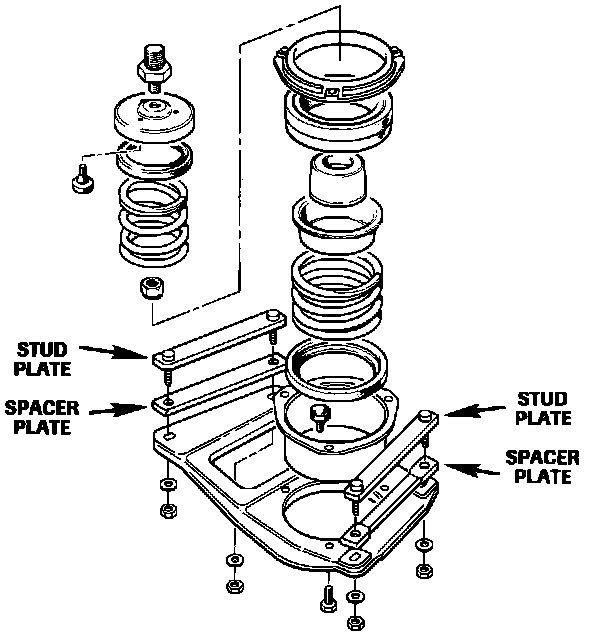 STUD PLATE

SPACER PLATE

STUD PLATE

SPACER PLATE