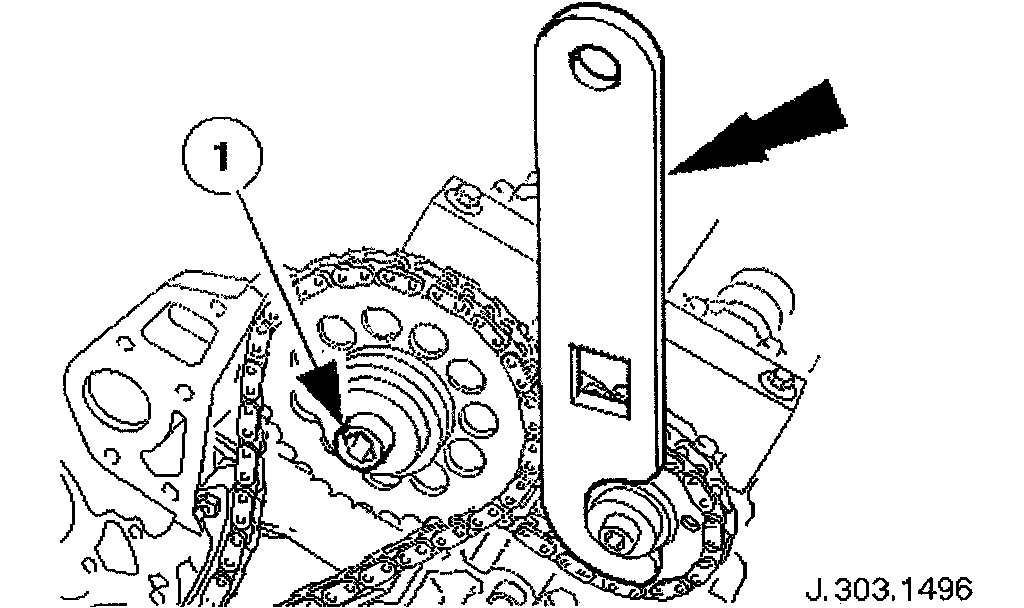 1

J.303.1496