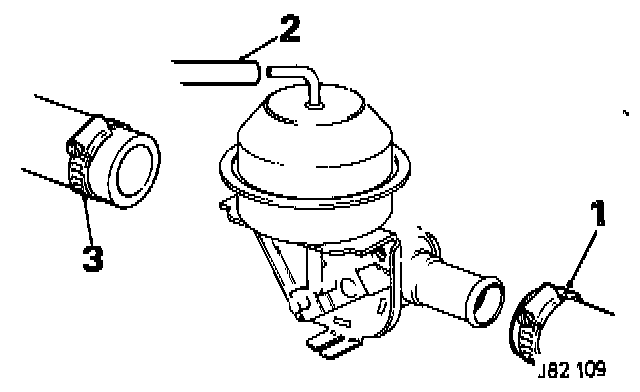 2
3
1
J82 109