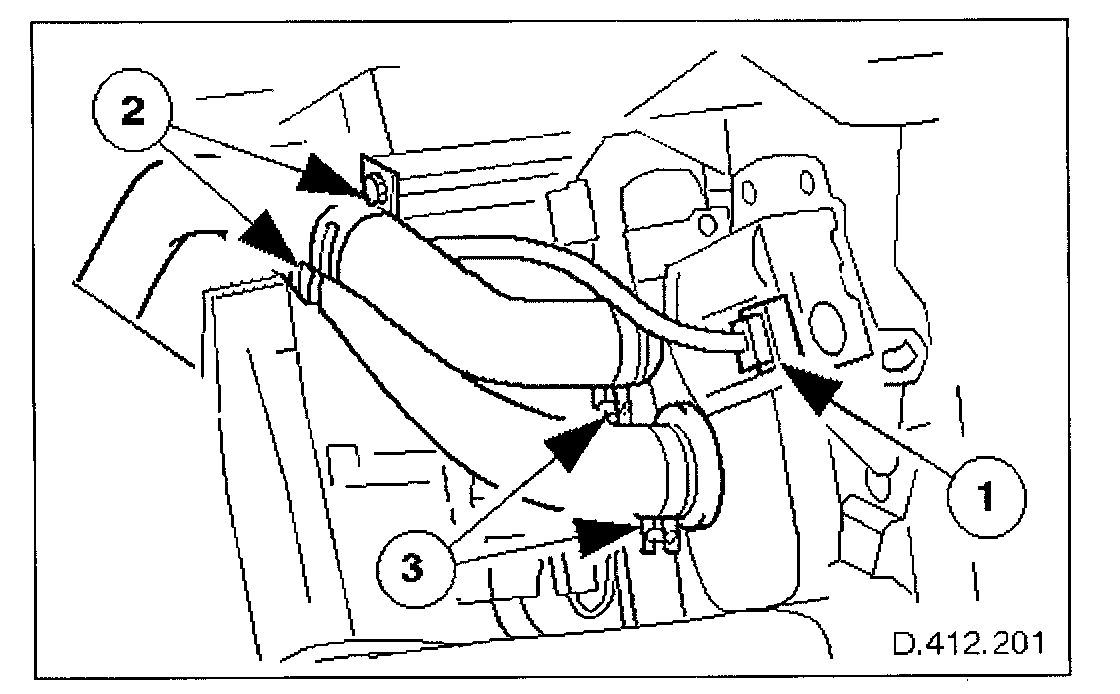 2
1
3
D.412.201