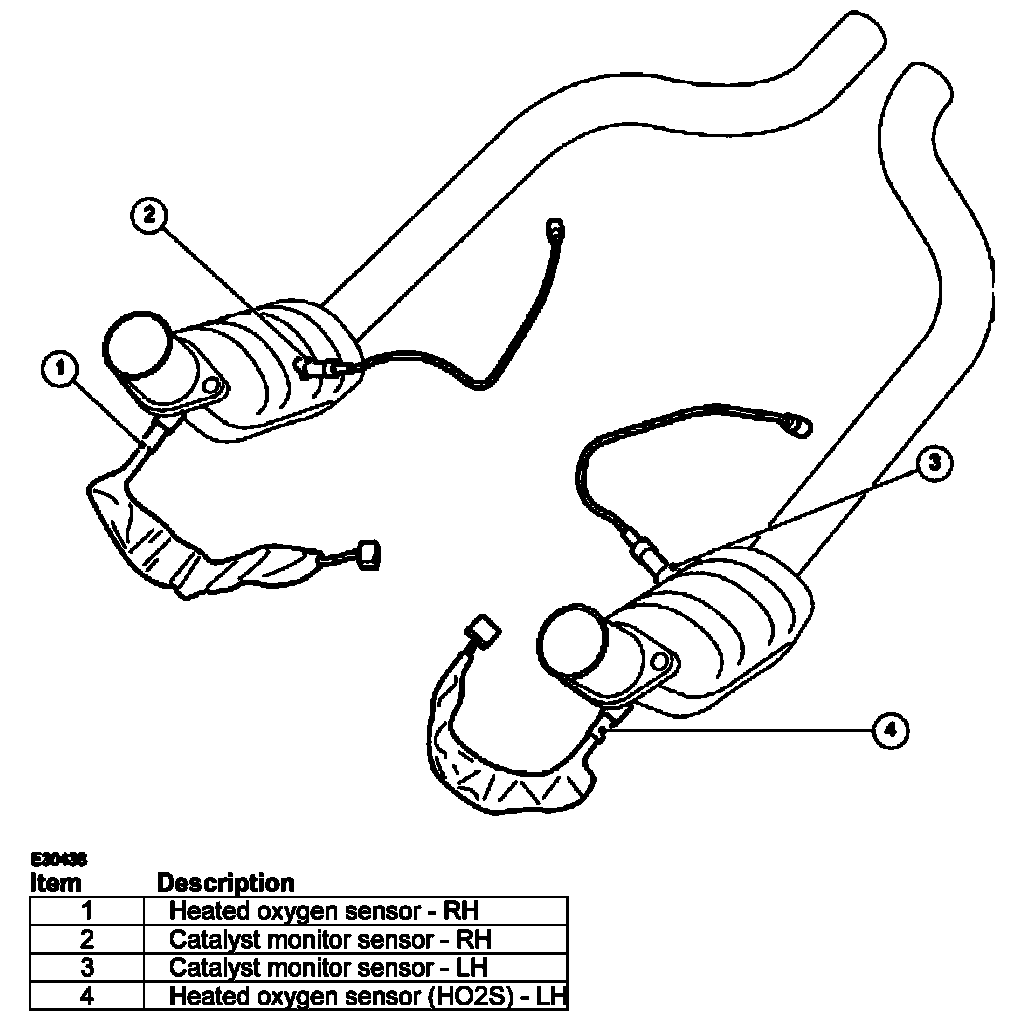 2

1

3

4

E30436

| Item | Description |
|---|---|
| 1 | Heated oxygen sensor - RH |
| 2 | Catalyst monitor sensor - RH |
| 3 | Catalyst monitor sensor - LH |
| 4 | Heated oxygen sensor (HO2S) - LH |