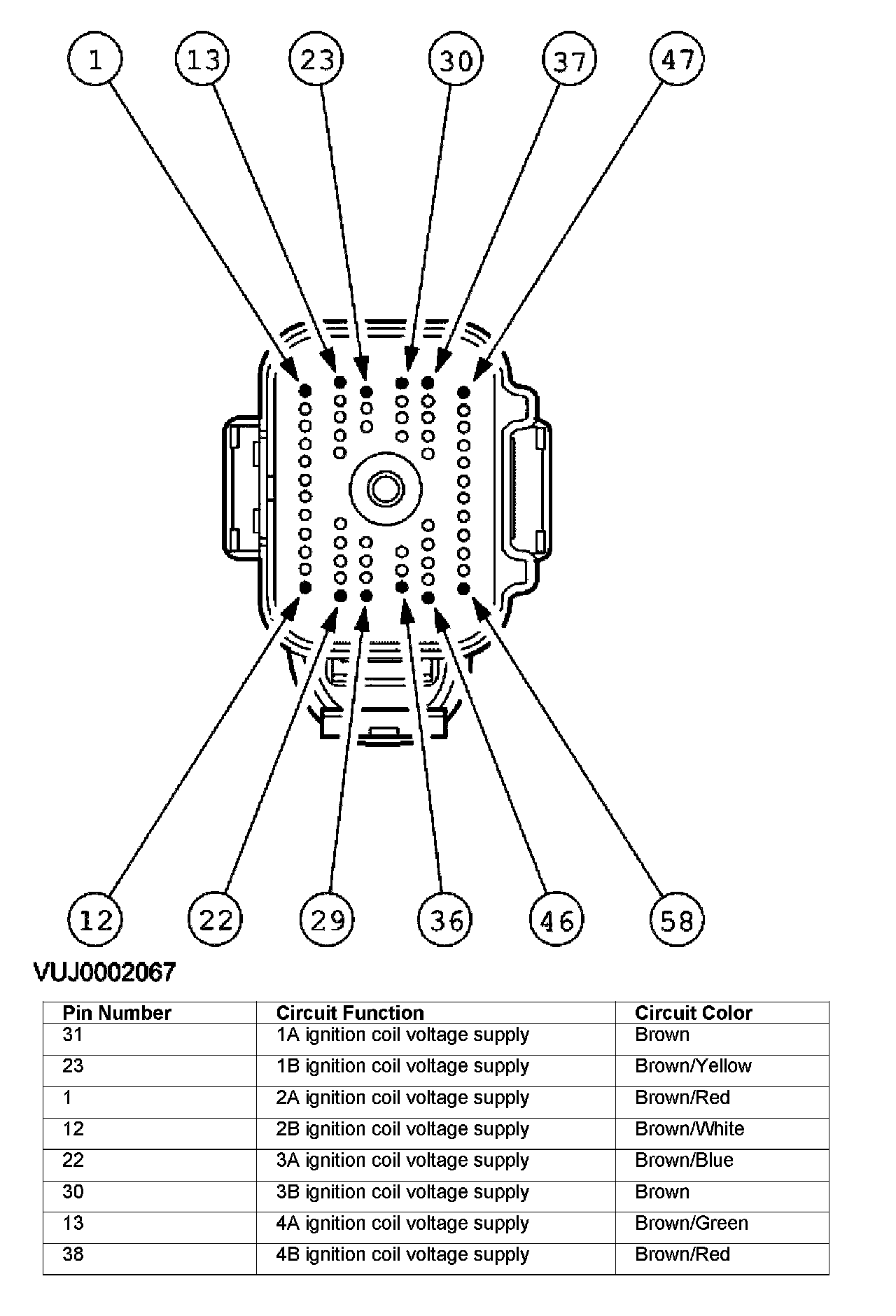 1
13
23
30
37
47

12
22
29
36
46
58

VUJ0002067

| Pin Number | Circuit Function | Circuit Color |
|---|---|---|
| 31 | 1A ignition coil voltage supply | Brown |
| 23 | 1B ignition coil voltage supply | Brown/Yellow |
| 1 | 2A ignition coil voltage supply | Brown/Red |
| 12 | 2B ignition coil voltage supply | Brown/White |
| 22 | 3A ignition coil voltage supply | Brown/Blue |
| 30 | 3B ignition coil voltage supply | Brown |
| 13 | 4A ignition coil voltage supply | Brown/Green |
| 38 | 4B ignition coil voltage supply | Brown/Red |