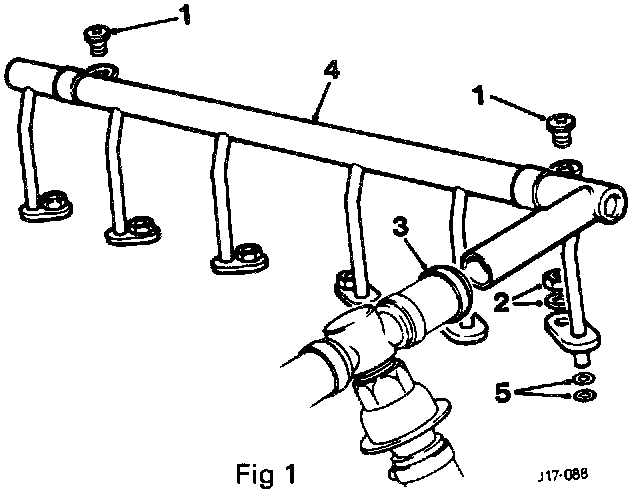 1
4
1
3
2
5
Fig 1
J17-088