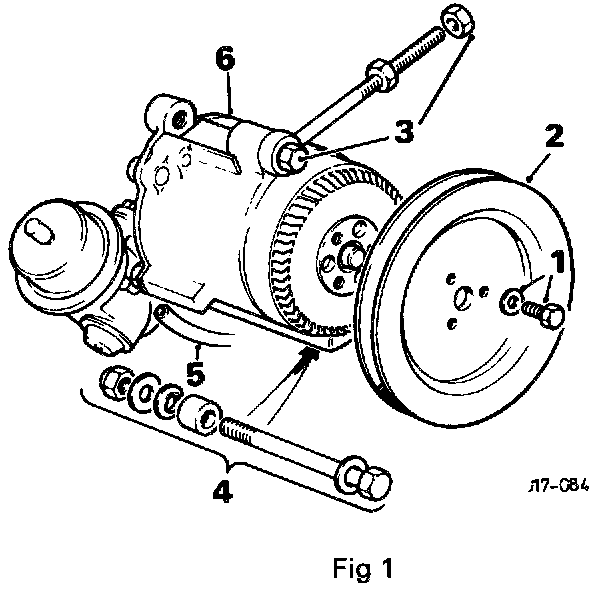 6
3
2
1
5
4
J17-084
Fig 1