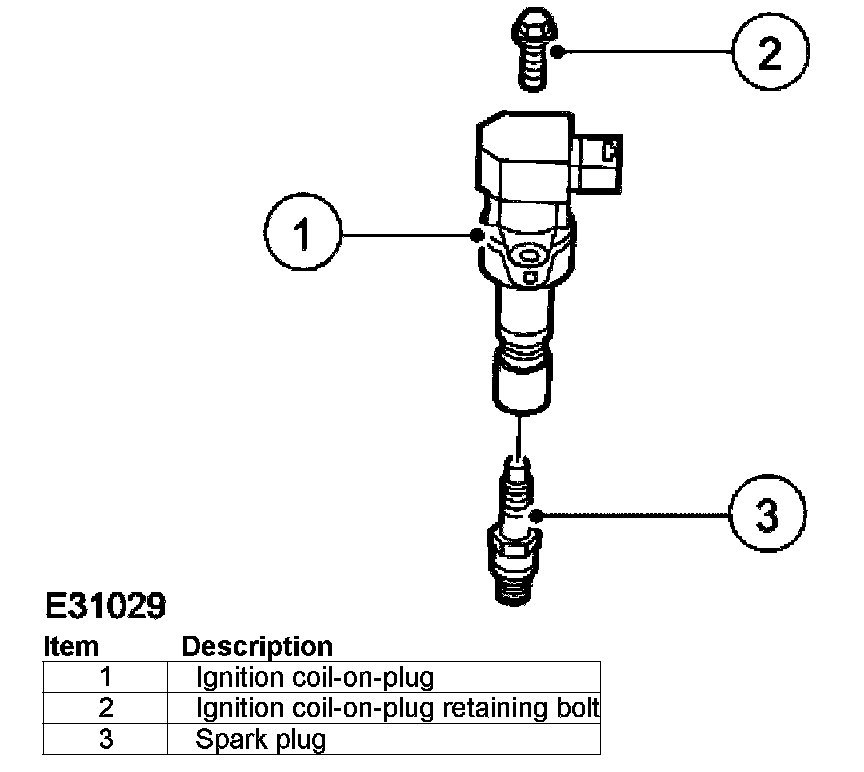 2

1

3

E31029

| Item | Description |
|---|---|
| 1 | Ignition coil-on-plug |
| 2 | Ignition coil-on-plug retaining bolt |
| 3 | Spark plug |