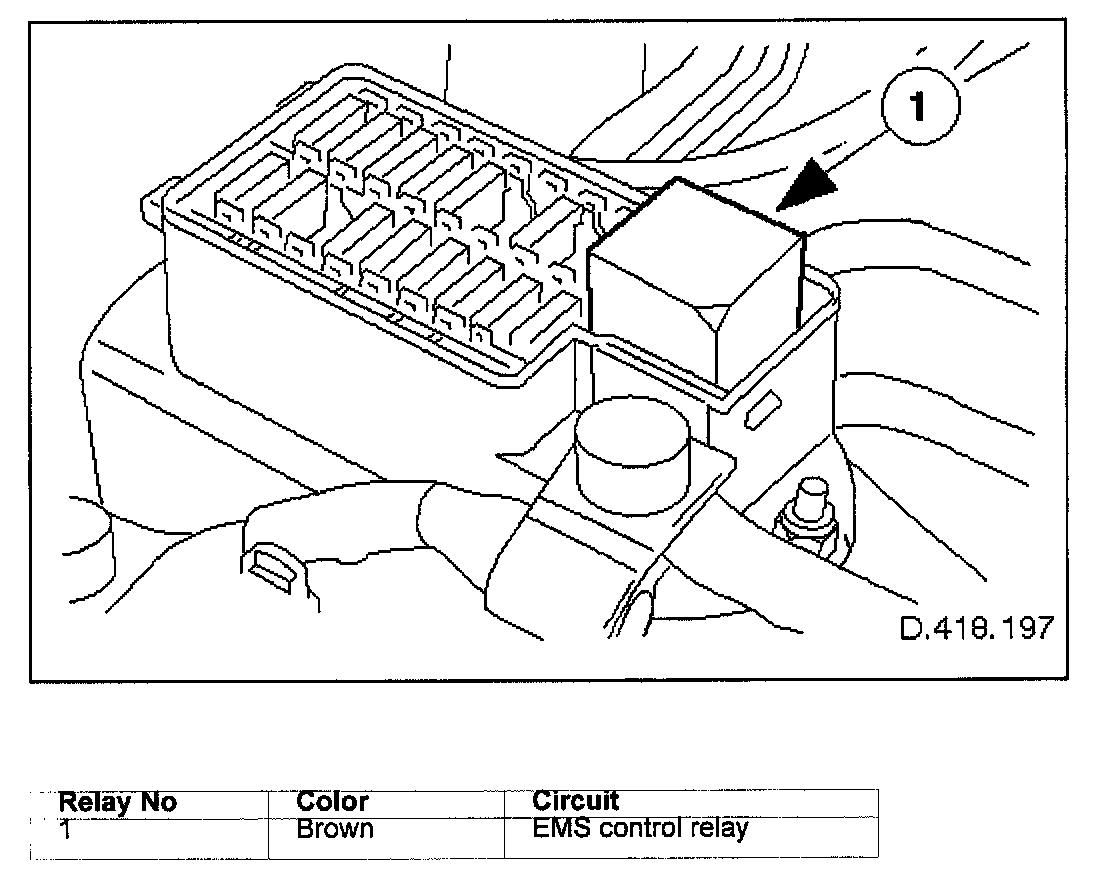 1

D.418.197

| Relay No | Color | Circuit |
|---|---|---|
| 1 | Brown | EMS control relay |