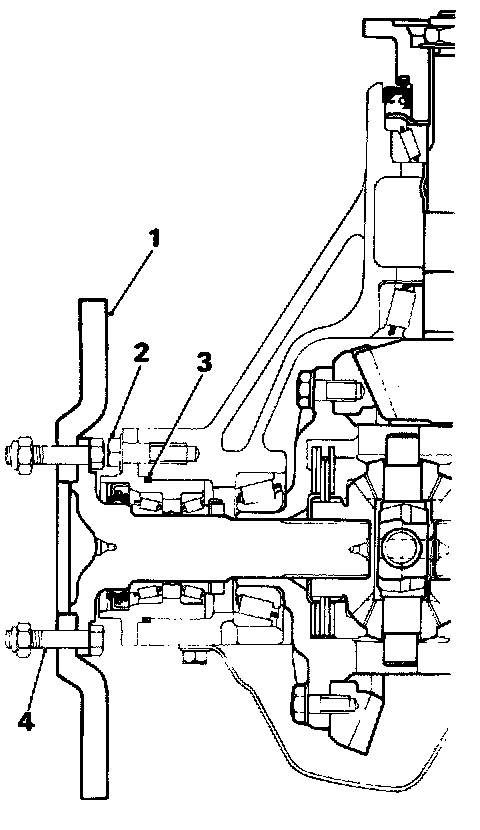 1
2
3
4