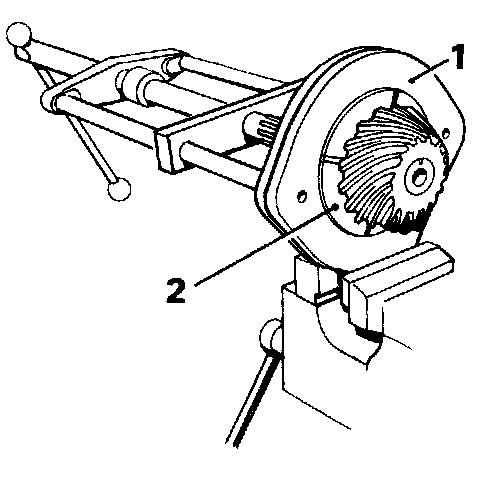 1
2