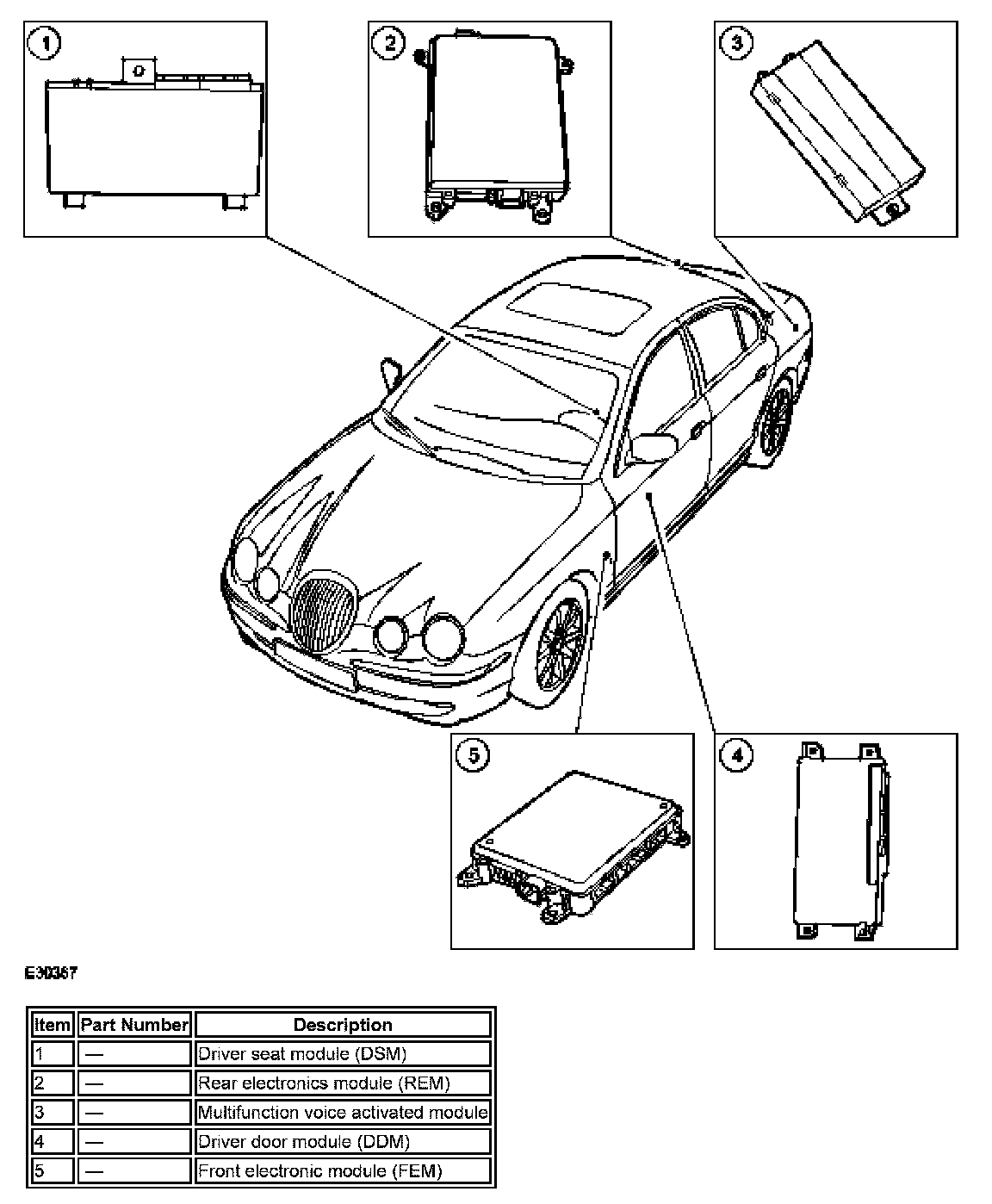 1

2

3

5

4

E30367

| Item | Part Number | Description |
|---|---|---|
| 1 | — | Driver seat module (DSM) |
| 2 | — | Rear electronics module (REM) |
| 3 | — | Multifunction voice activated module |
| 4 | — | Driver door module (DDM) |
| 5 | — | Front electronic module (FEM) |