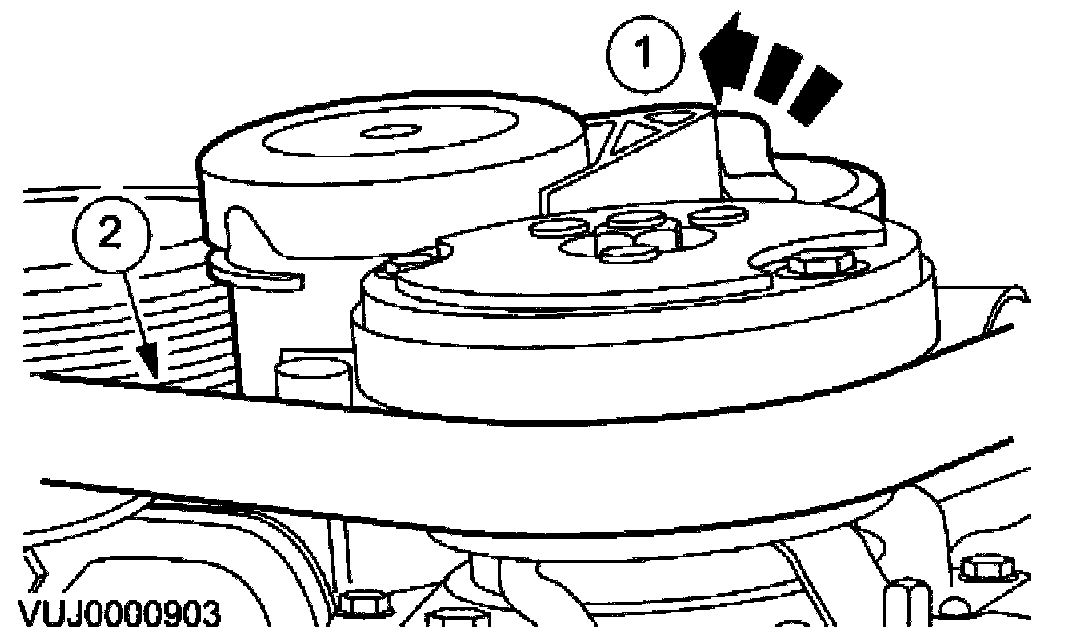 1
2
VUJ0000903