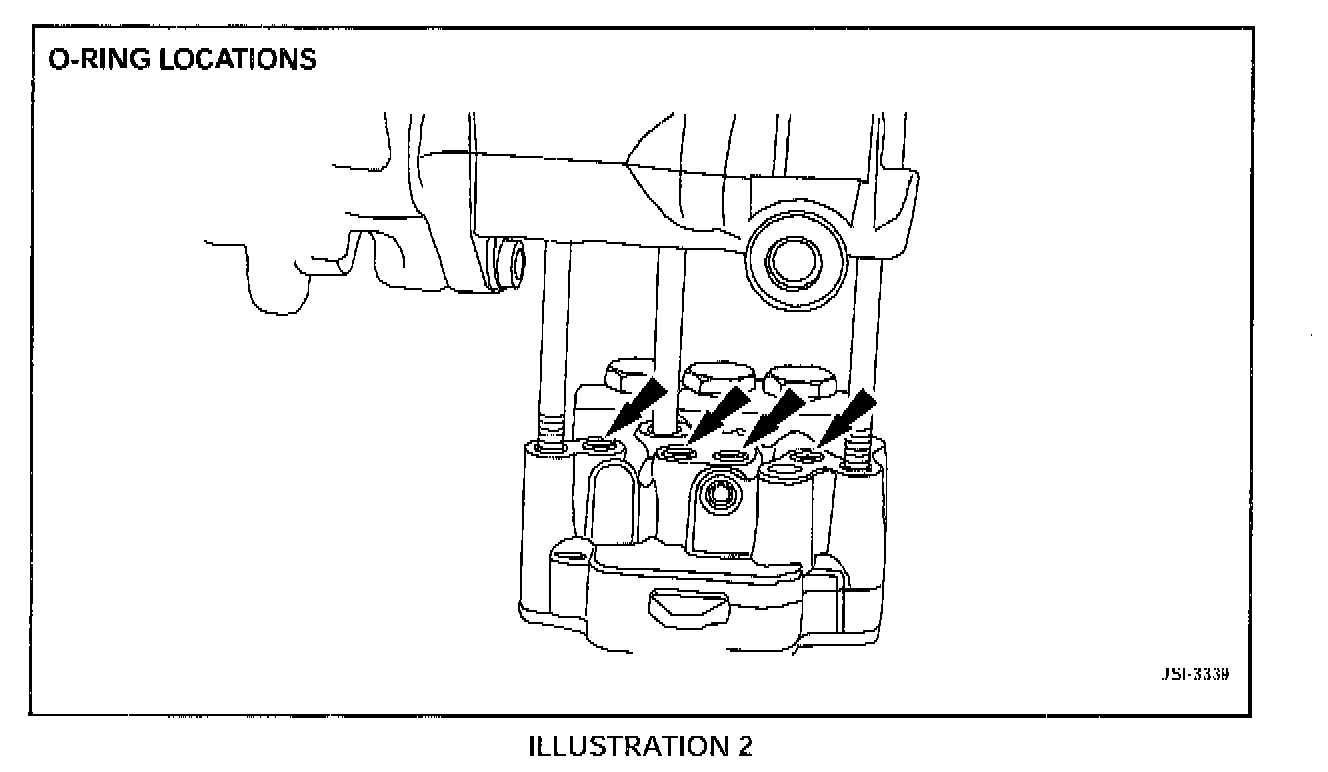 O-RING LOCATIONS

JSI-3339

ILLUSTRATION 2