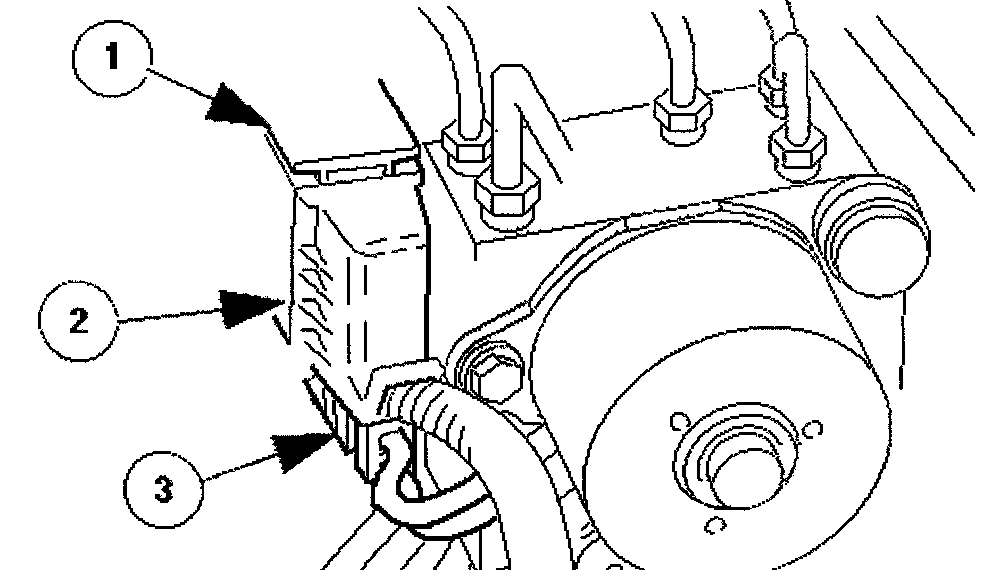 1

2

3