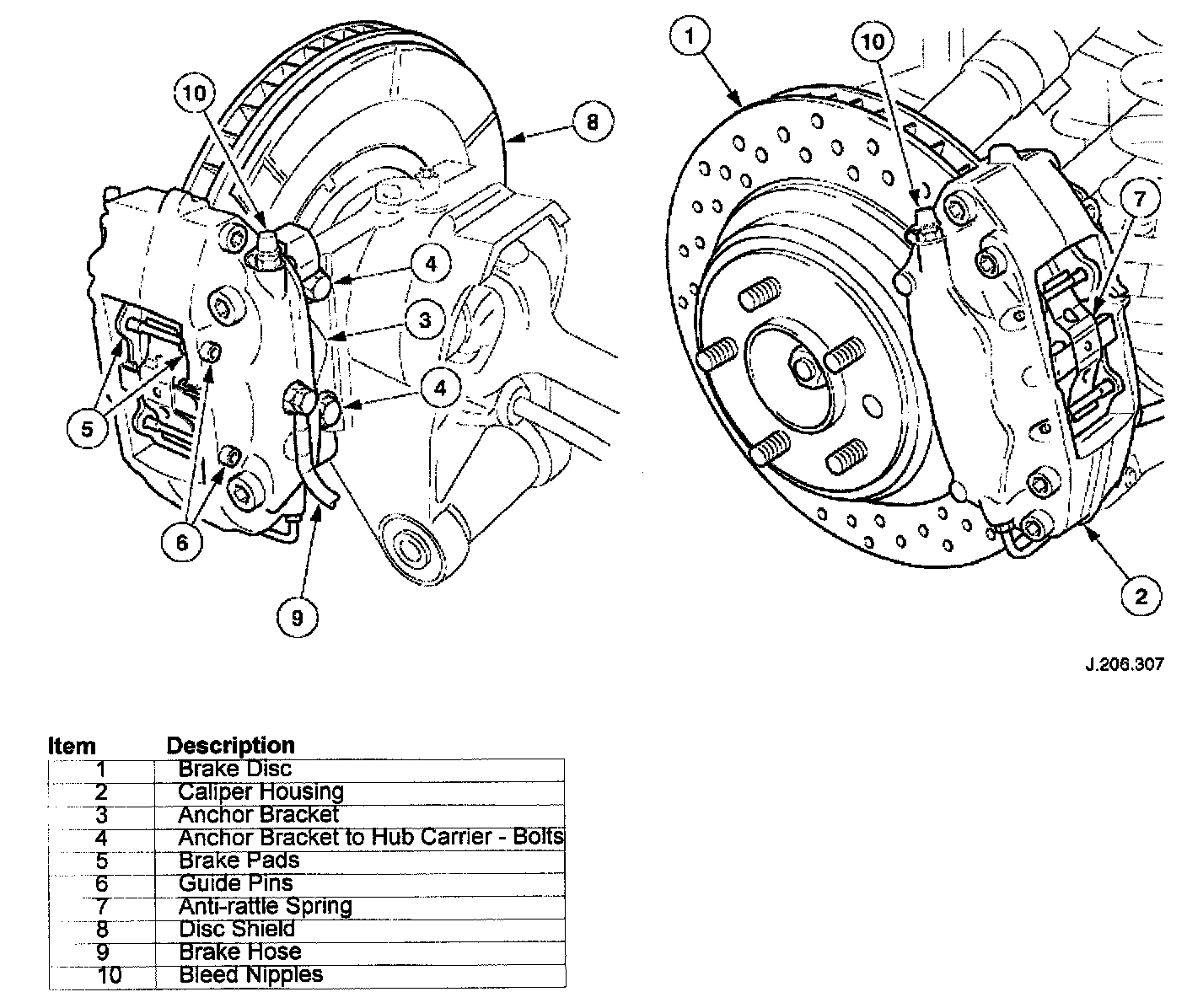 10
8
4
3
4
5
6
9
1
10
7
2
J.206.307

| Item | Description |
|---|---|
| 1 | Brake Disc |
| 2 | Caliper Housing |
| 3 | Anchor Bracket |
| 4 | Anchor Bracket to Hub Carrier - Bolts |
| 5 | Brake Pads |
| 6 | Guide Pins |
| 7 | Anti-rattle Spring |
| 8 | Disc Shield |
| 9 | Brake Hose |
| 10 | Bleed Nipples |