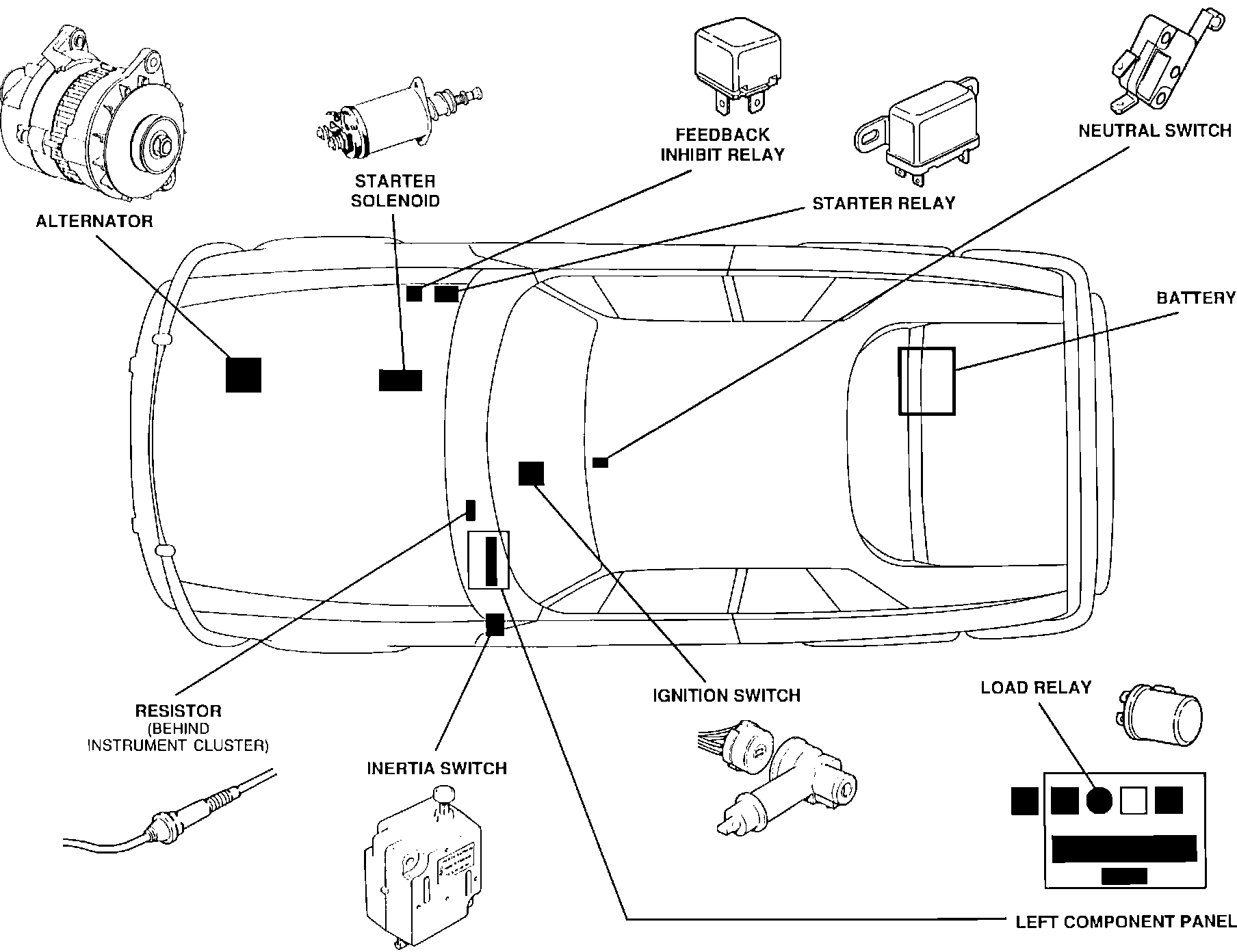 ALTERNATOR

STARTER SOLENOID

FEEDBACK INHIBIT RELAY

STARTER RELAY

NEUTRAL SWITCH

BATTERY

RESISTOR (BEHIND INSTRUMENT CLUSTER)

INERTIA SWITCH

IGNITION SWITCH

LOAD RELAY

LEFT COMPONENT PANEL