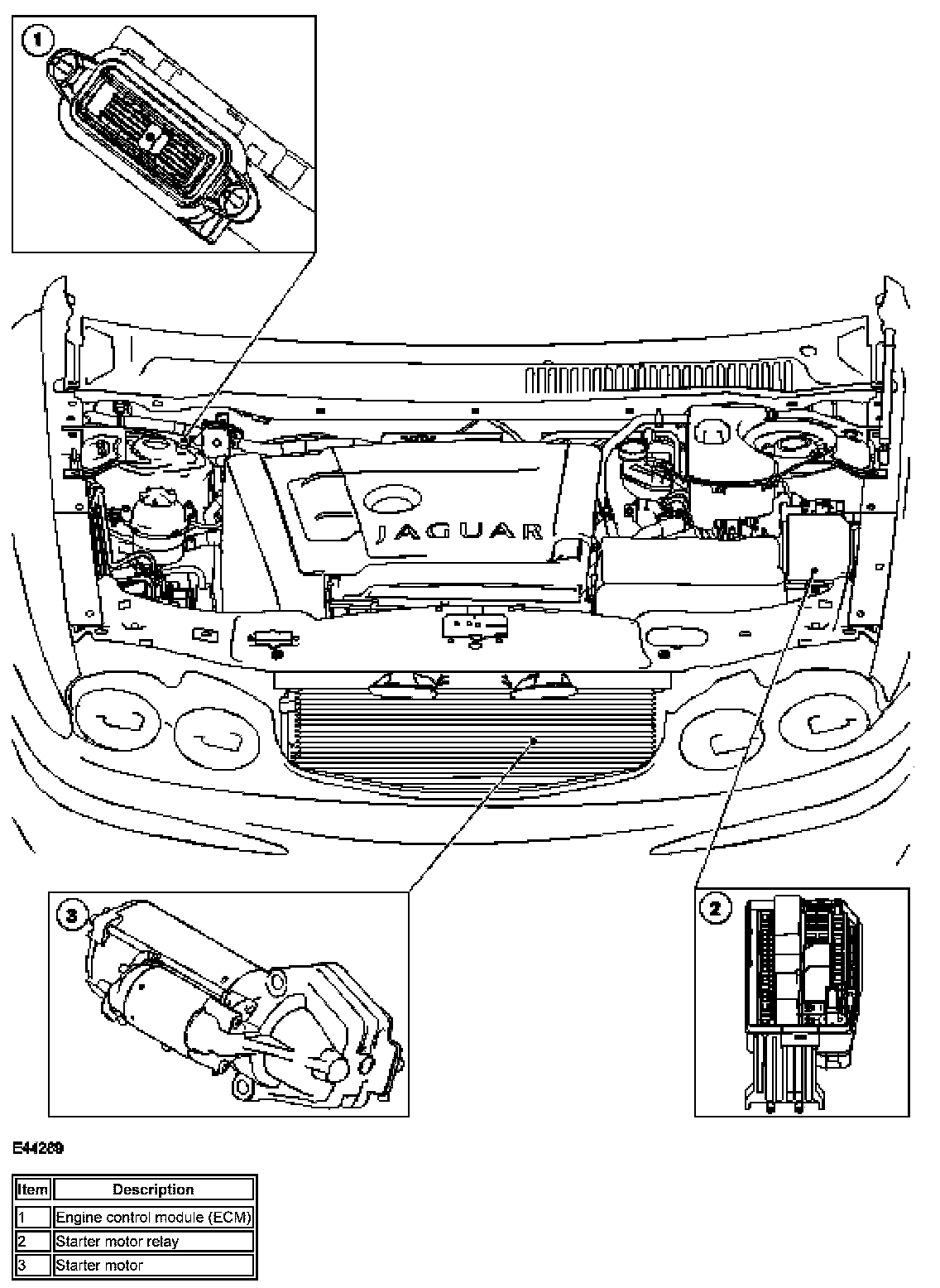 1

JAGUAR

3

2

E44289

| Item | Description |
|---|---|
| 1 | Engine control module (ECM) |
| 2 | Starter motor relay |
| 3 | Starter motor |