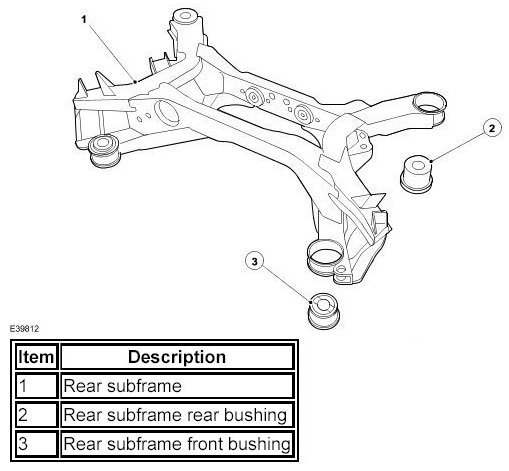 1

2

3

E39812

| Item | Description |
|---|---|
| 1 | Rear subframe |
| 2 | Rear subframe rear bushing |
| 3 | Rear subframe front bushing |