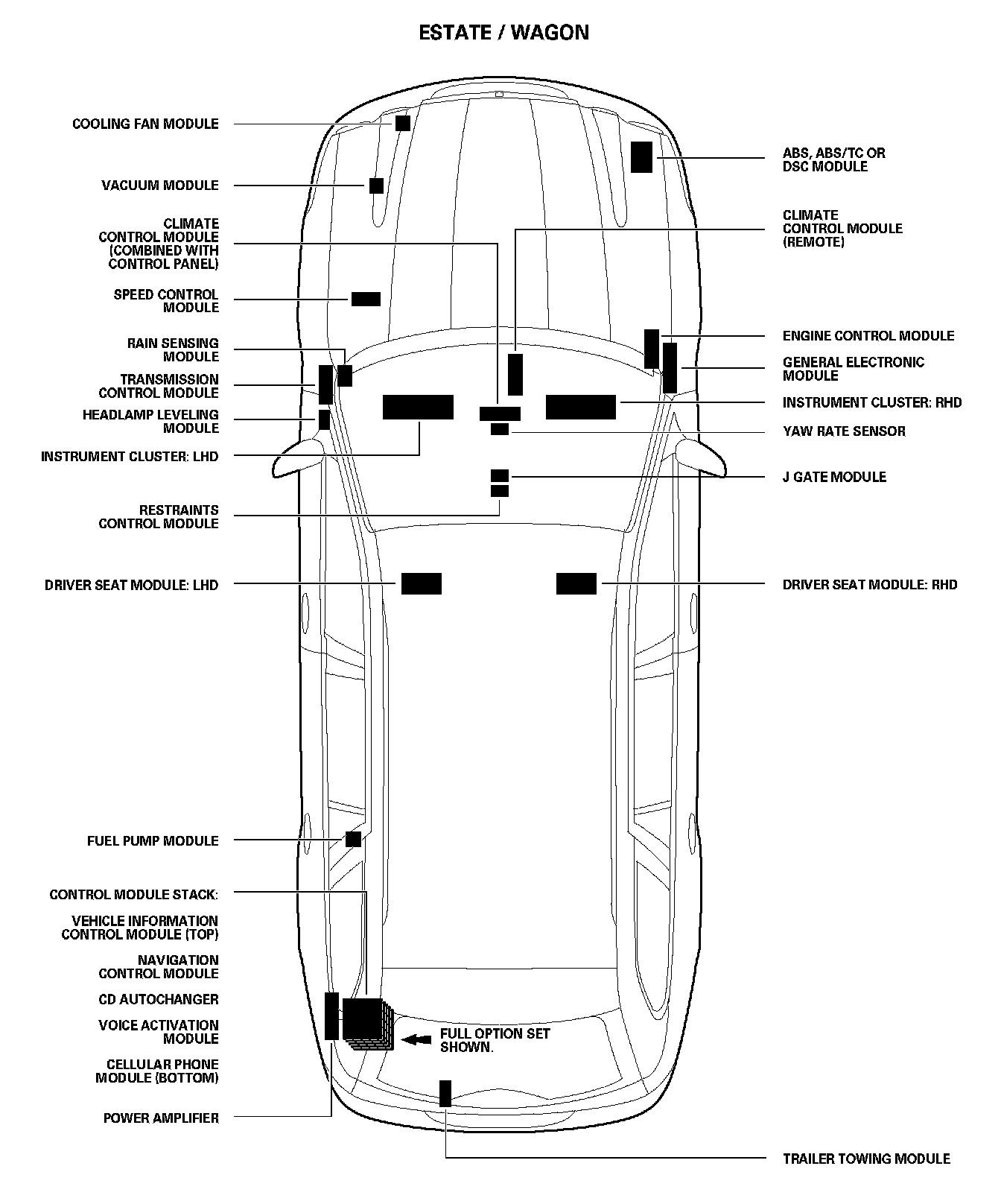 ESTATE / WAGON

COOLING FAN MODULE

VACUUM MODULE

CLIMATE CONTROL MODULE (COMBINED WITH CONTROL PANEL)

SPEED CONTROL MODULE

RAIN SENSING MODULE

TRANSMISSION CONTROL MODULE

HEADLAMP LEVELING MODULE

INSTRUMENT CLUSTER: LHD

RESTRAINTS CONTROL MODULE

DRIVER SEAT MODULE: LHD

FUEL PUMP MODULE

CONTROL MODULE STACK:

VEHICLE INFORMATION CONTROL MODULE (TOP)

NAVIGATION CONTROL MODULE

CD AUTOCHANGER

VOICE ACTIVATION MODULE

CELLULAR PHONE MODULE (BOTTOM)

POWER AMPLIFIER

ABS, ABS/TC OR DSC MODULE

CLIMATE CONTROL MODULE (REMOTE)

ENGINE CONTROL MODULE

GENERAL ELECTRONIC MODULE

INSTRUMENT CLUSTER: RHD

YAW RATE SENSOR

J GATE MODULE

DRIVER SEAT MODULE: RHD

FULL OPTION SET SHOWN.

TRAILER TOWING MODULE