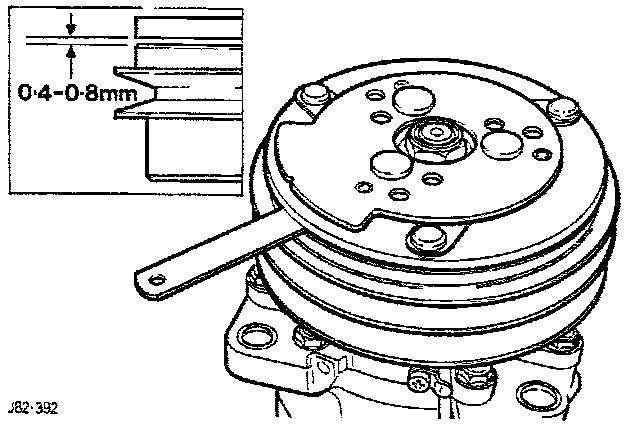 0·4–0·8mm

J82·392