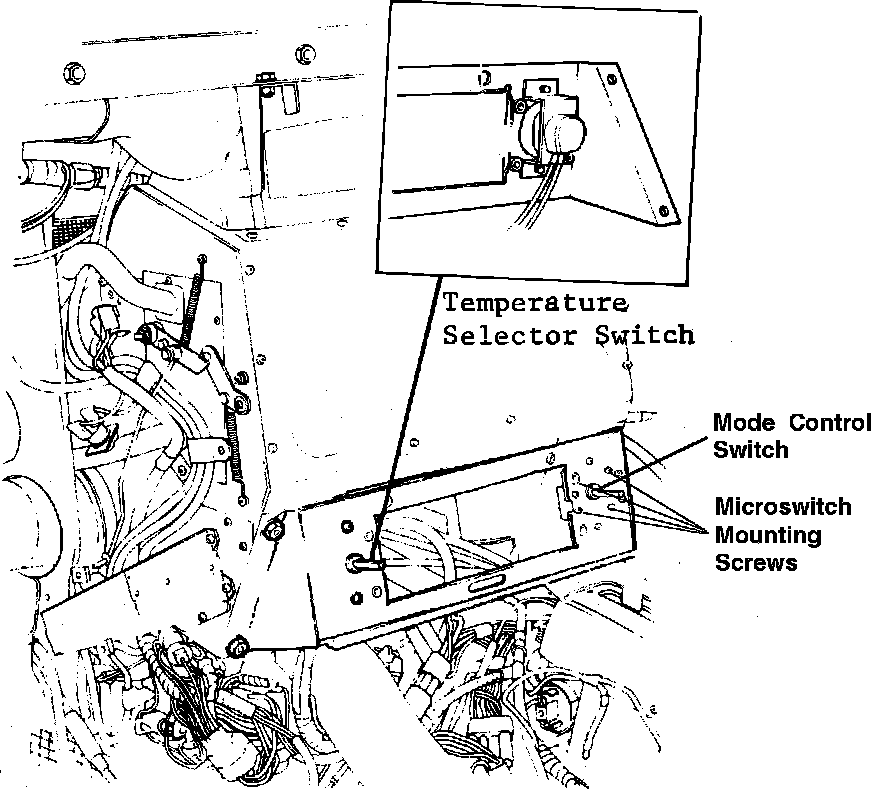 Temperature Selector Switch

Mode Control Switch

Microswitch Mounting Screws