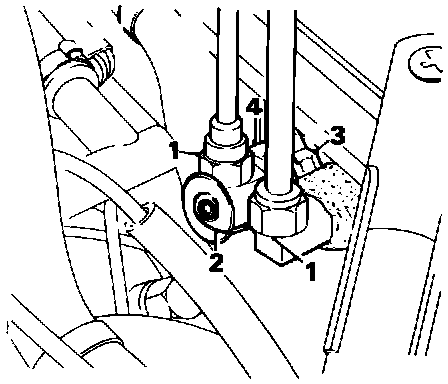 4
3
1
2
1