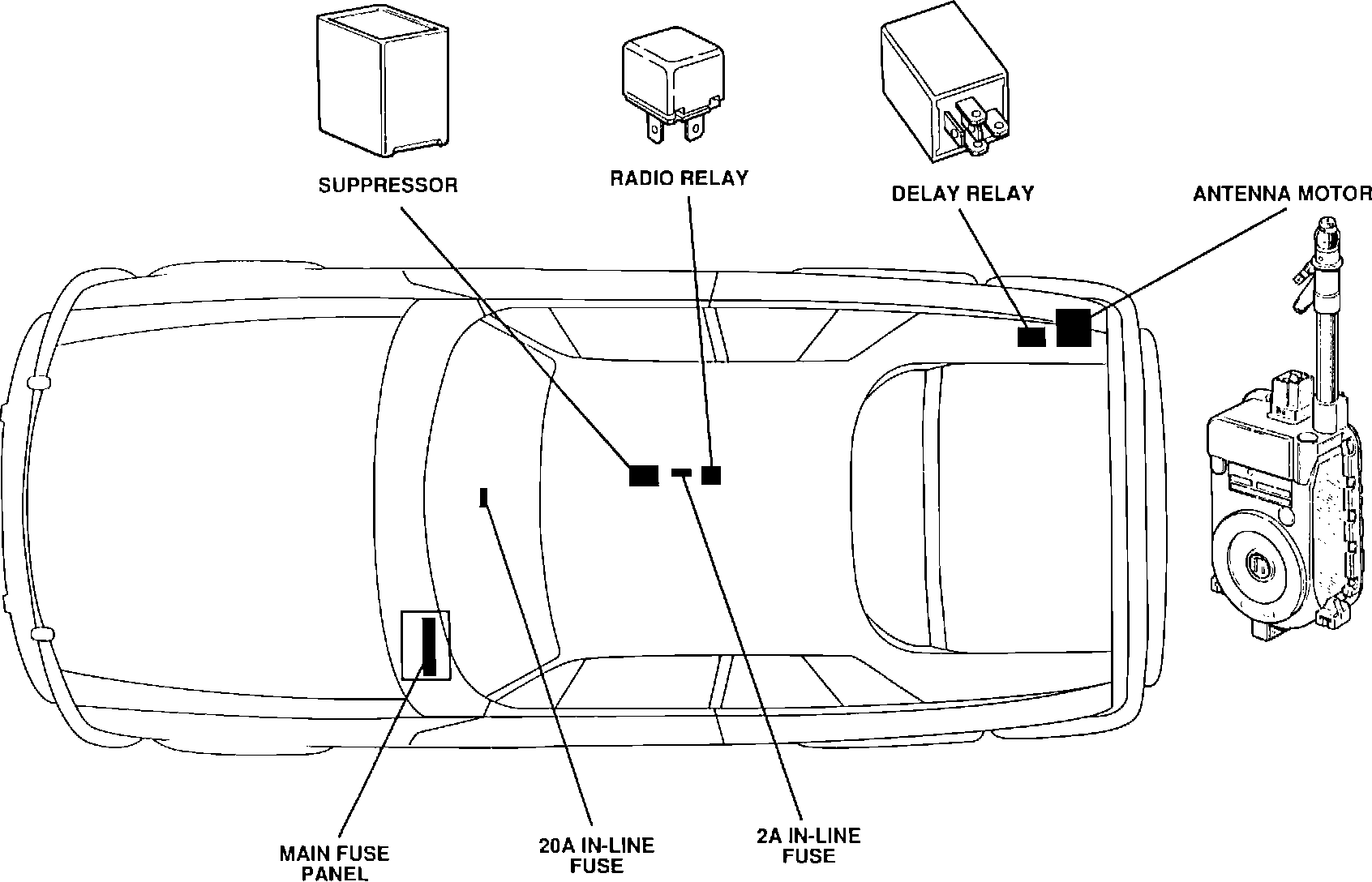 SUPPRESSOR

RADIO RELAY

DELAY RELAY

ANTENNA MOTOR

MAIN FUSE PANEL

20A IN-LINE FUSE

2A IN-LINE FUSE