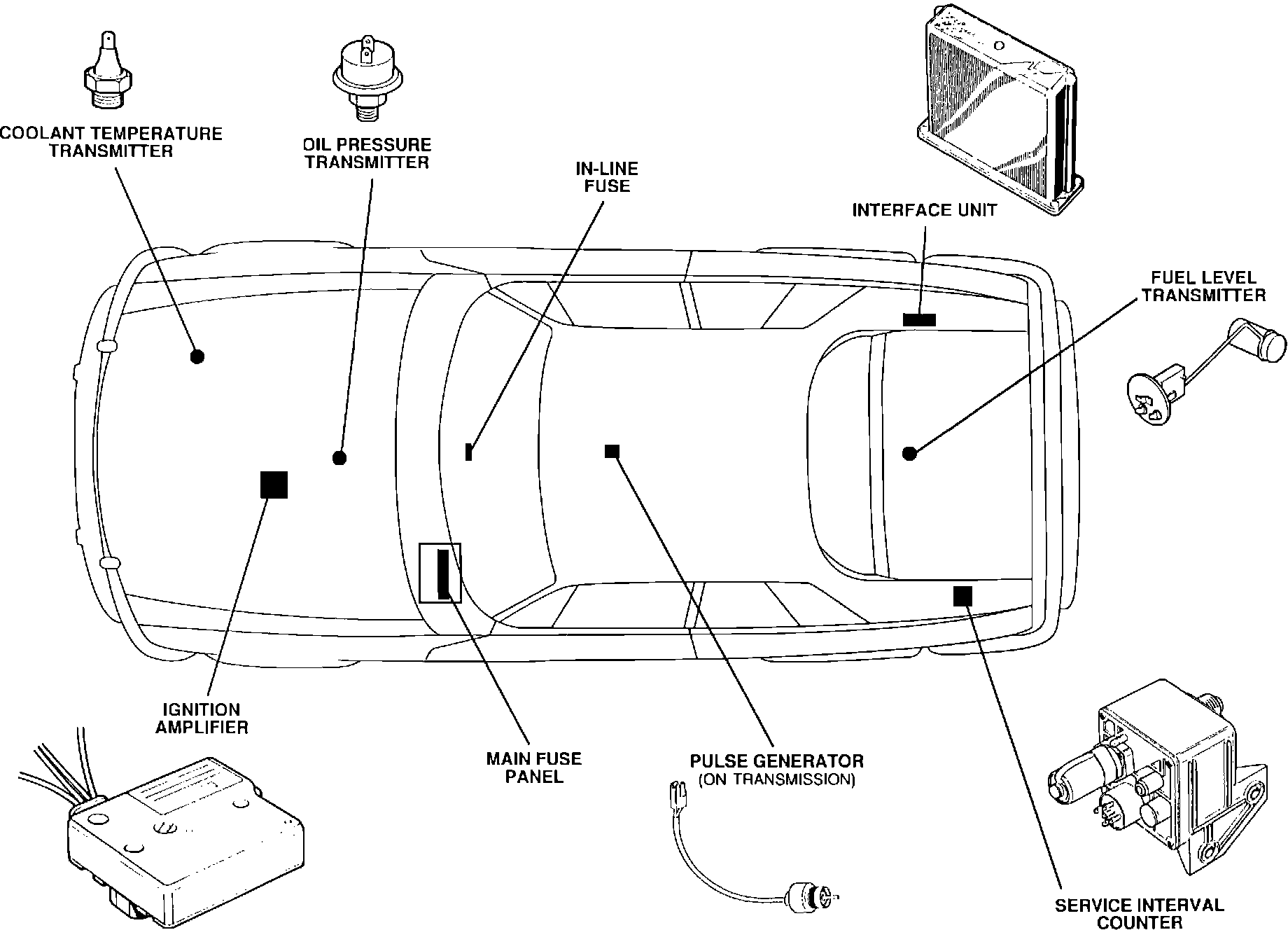 COOLANT TEMPERATURE TRANSMITTER

OIL PRESSURE TRANSMITTER

IN-LINE FUSE

INTERFACE UNIT

FUEL LEVEL TRANSMITTER

IGNITION AMPLIFIER

MAIN FUSE PANEL

PULSE GENERATOR (ON TRANSMISSION)

SERVICE INTERVAL COUNTER