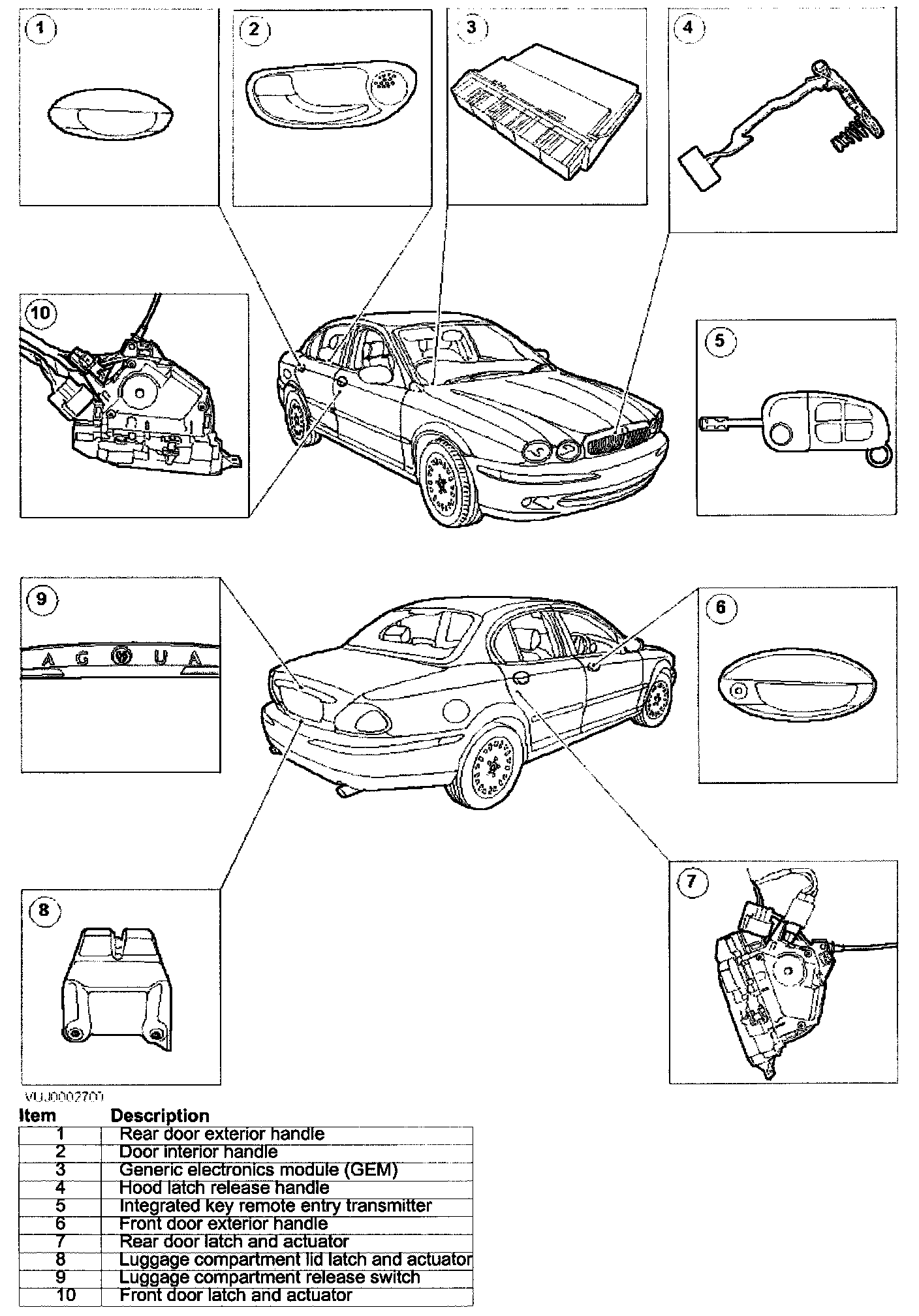 1

2

3

4

10

5

9

A G U A

6

8

7

VUJ0002700

| Item | Description |
|---|---|
| 1 | Rear door exterior handle |
| 2 | Door interior handle |
| 3 | Generic electronics module (GEM) |
| 4 | Hood latch release handle |
| 5 | Integrated key remote entry transmitter |
| 6 | Front door exterior handle |
| 7 | Rear door latch and actuator |
| 8 | Luggage compartment lid latch and actuator |
| 9 | Luggage compartment release switch |
| 10 | Front door latch and actuator |