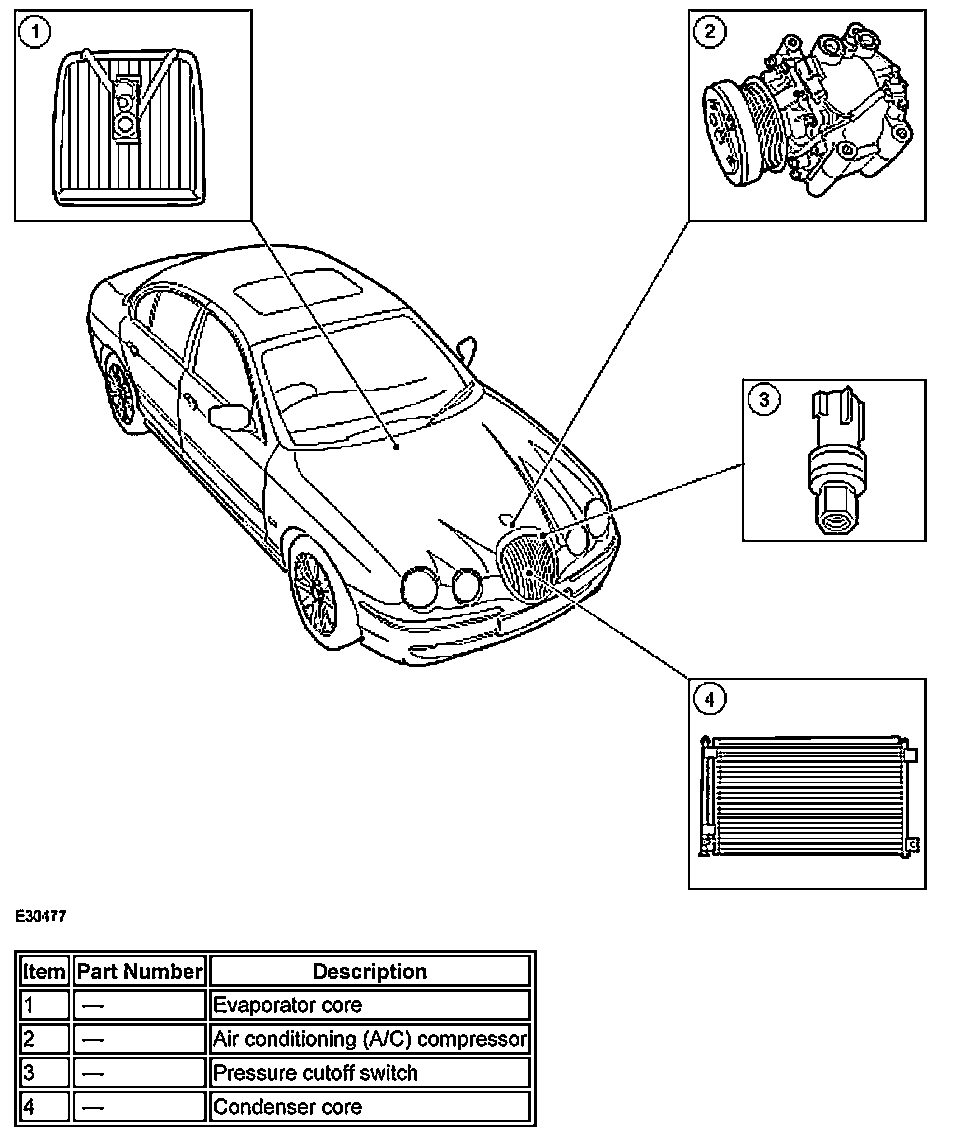 1

2

3

4

E30477

| Item | Part Number | Description |
|---|---|---|
| 1 | — | Evaporator core |
| 2 | — | Air conditioning (A/C) compressor |
| 3 | — | Pressure cutoff switch |
| 4 | — | Condenser core |