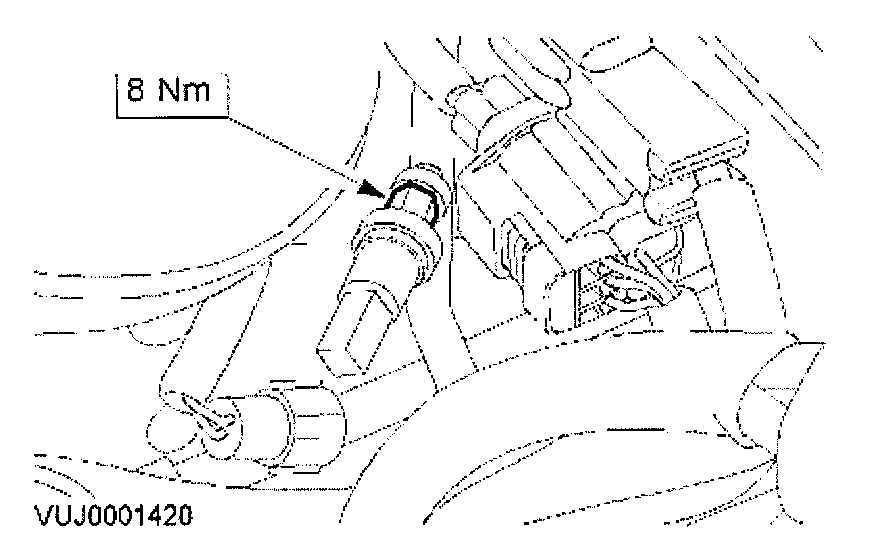 8 Nm

VUJ0001420