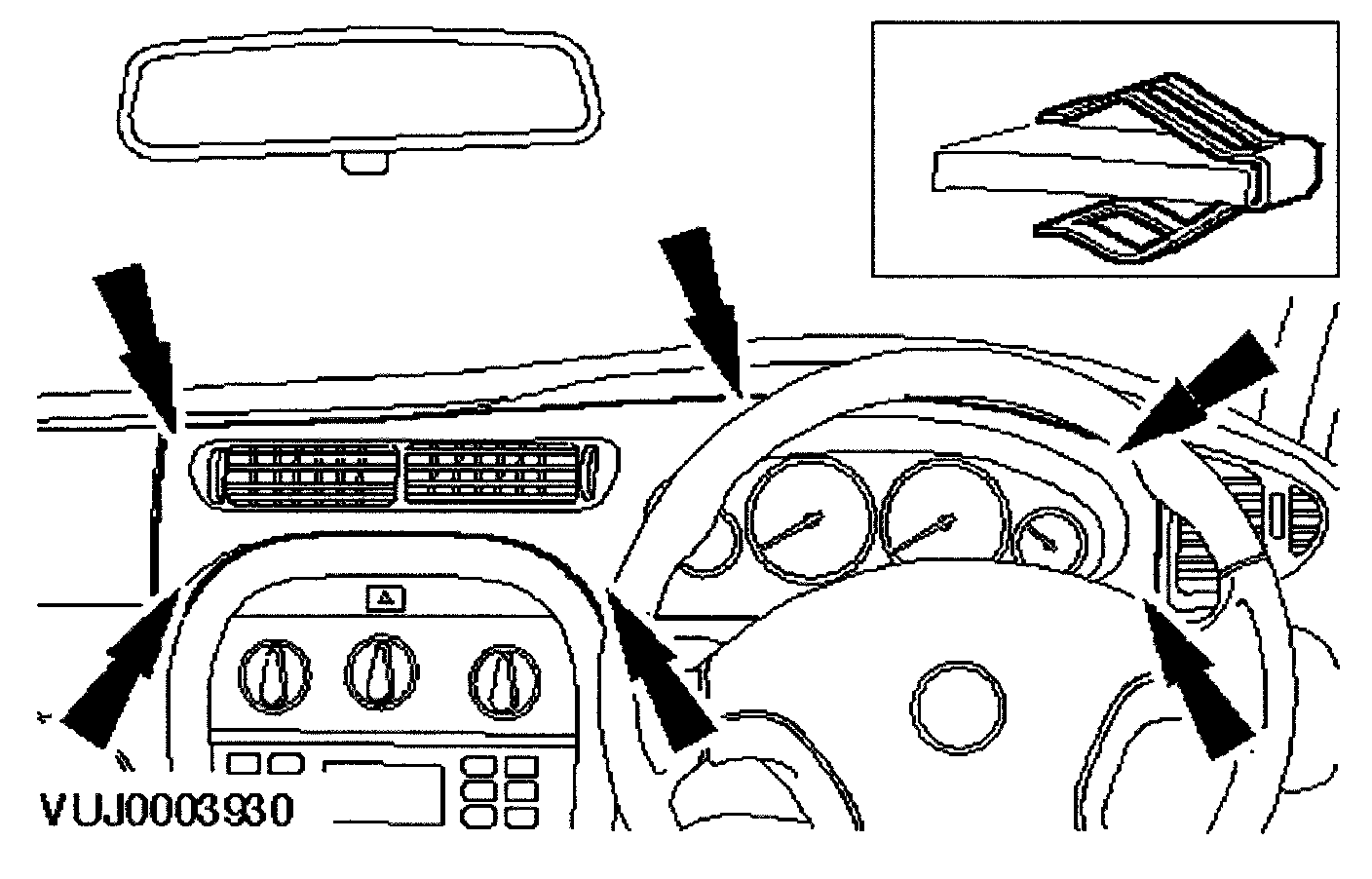 VUJ0003930