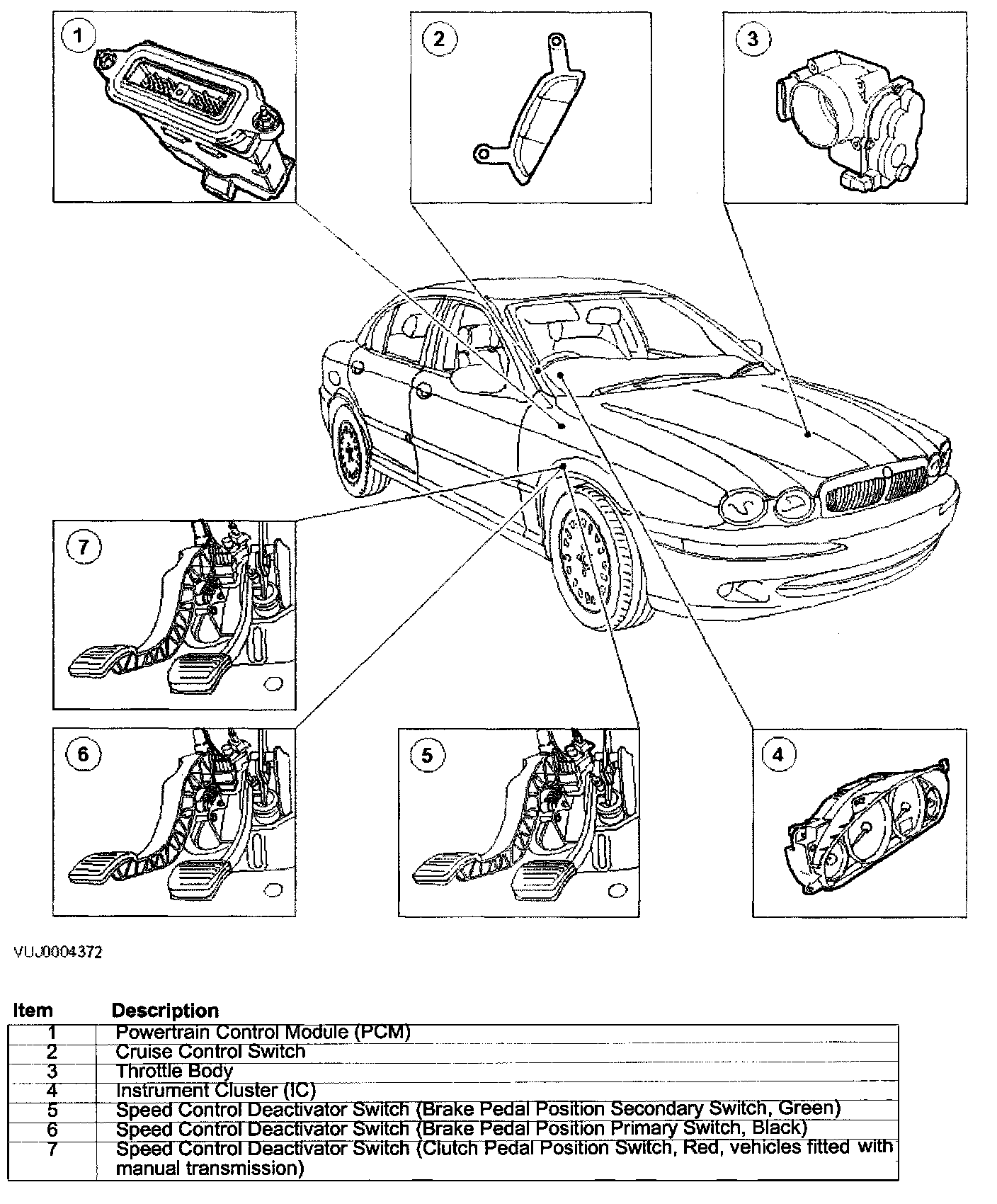 1

2

3

7

6

5

4

VUJ0004372

| Item | Description |
|---|---|
| 1 | Powertrain Control Module (PCM) |
| 2 | Cruise Control Switch |
| 3 | Throttle Body |
| 4 | Instrument Cluster (IC) |
| 5 | Speed Control Deactivator Switch (Brake Pedal Position Secondary Switch, Green) |
| 6 | Speed Control Deactivator Switch (Brake Pedal Position Primary Switch, Black) |
| 7 | Speed Control Deactivator Switch (Clutch Pedal Position Switch, Red, vehicles fitted with manual transmission) |