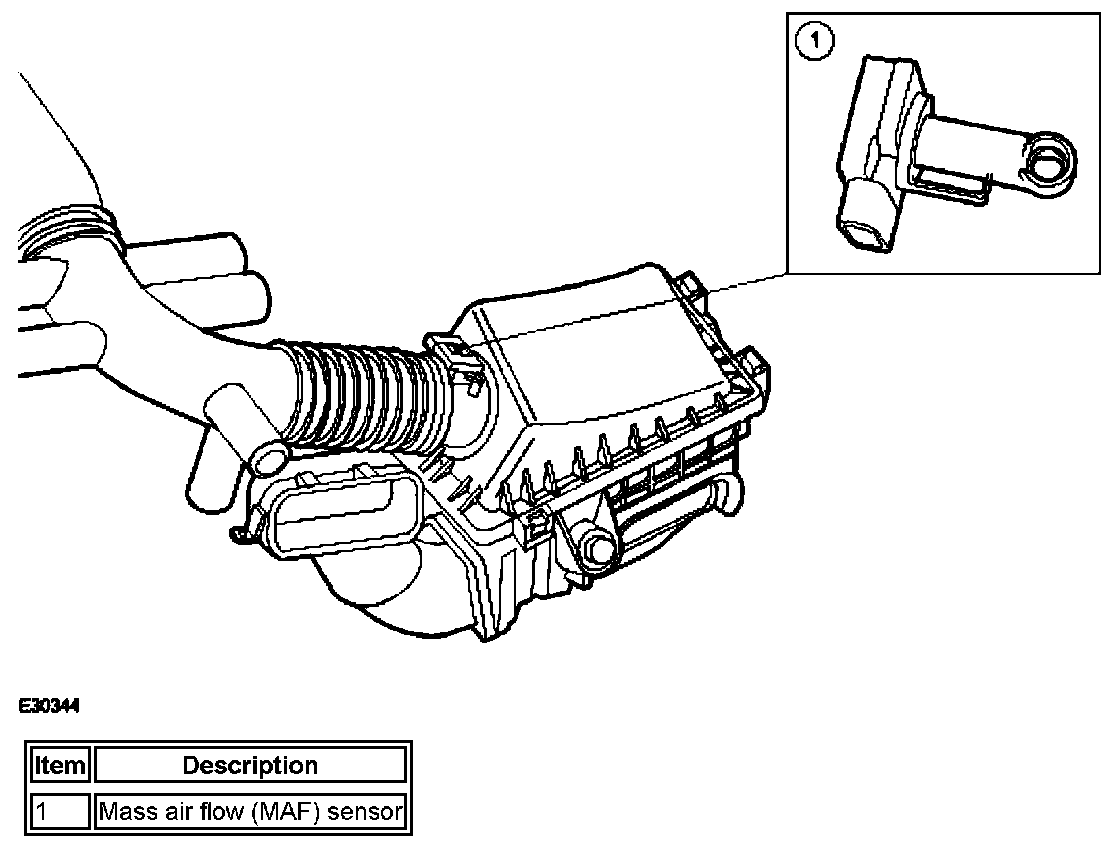 1

E30344

| Item | Description |
|---|---|
| 1 | Mass air flow (MAF) sensor |