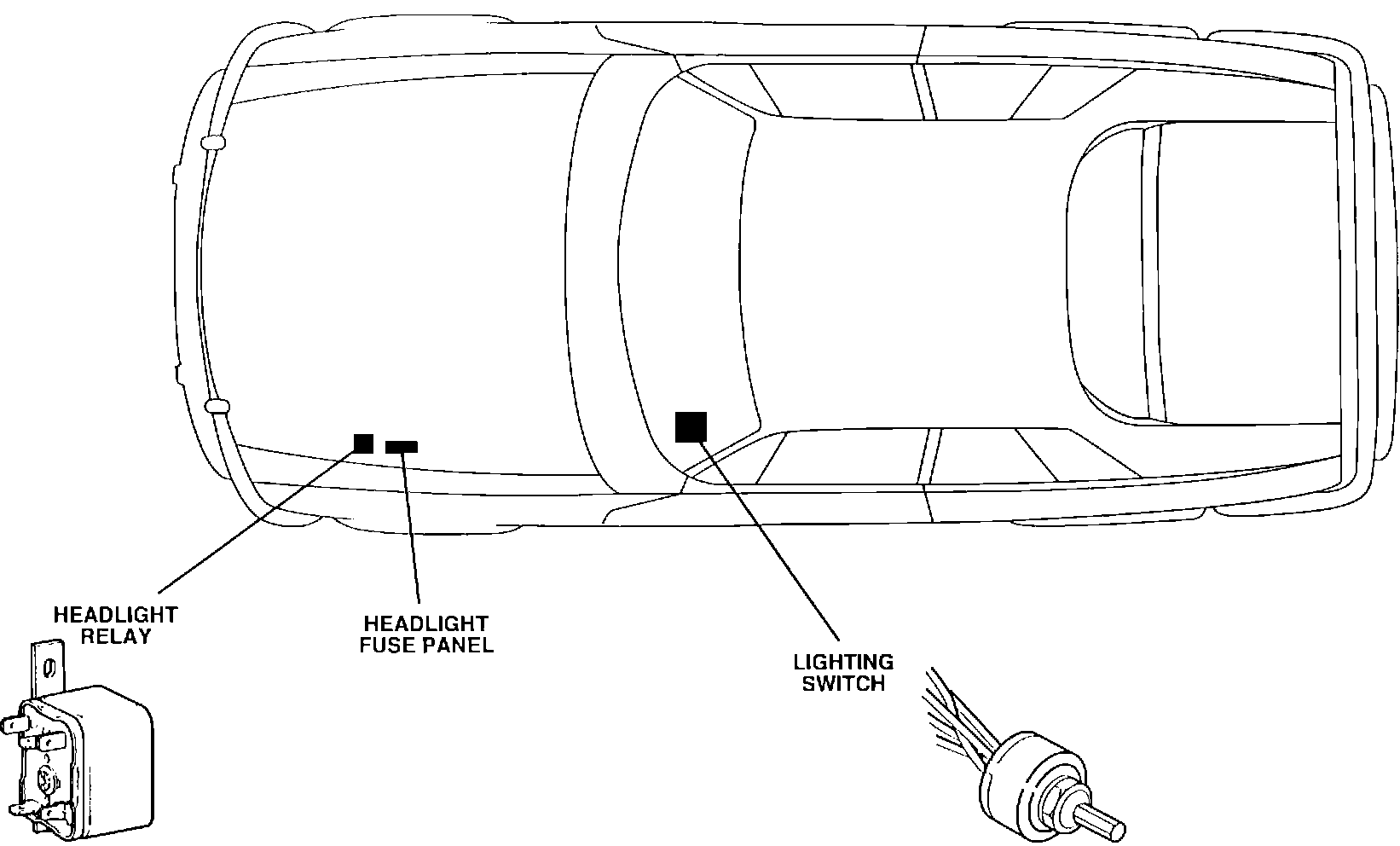 HEADLIGHT RELAY

HEADLIGHT FUSE PANEL

LIGHTING SWITCH