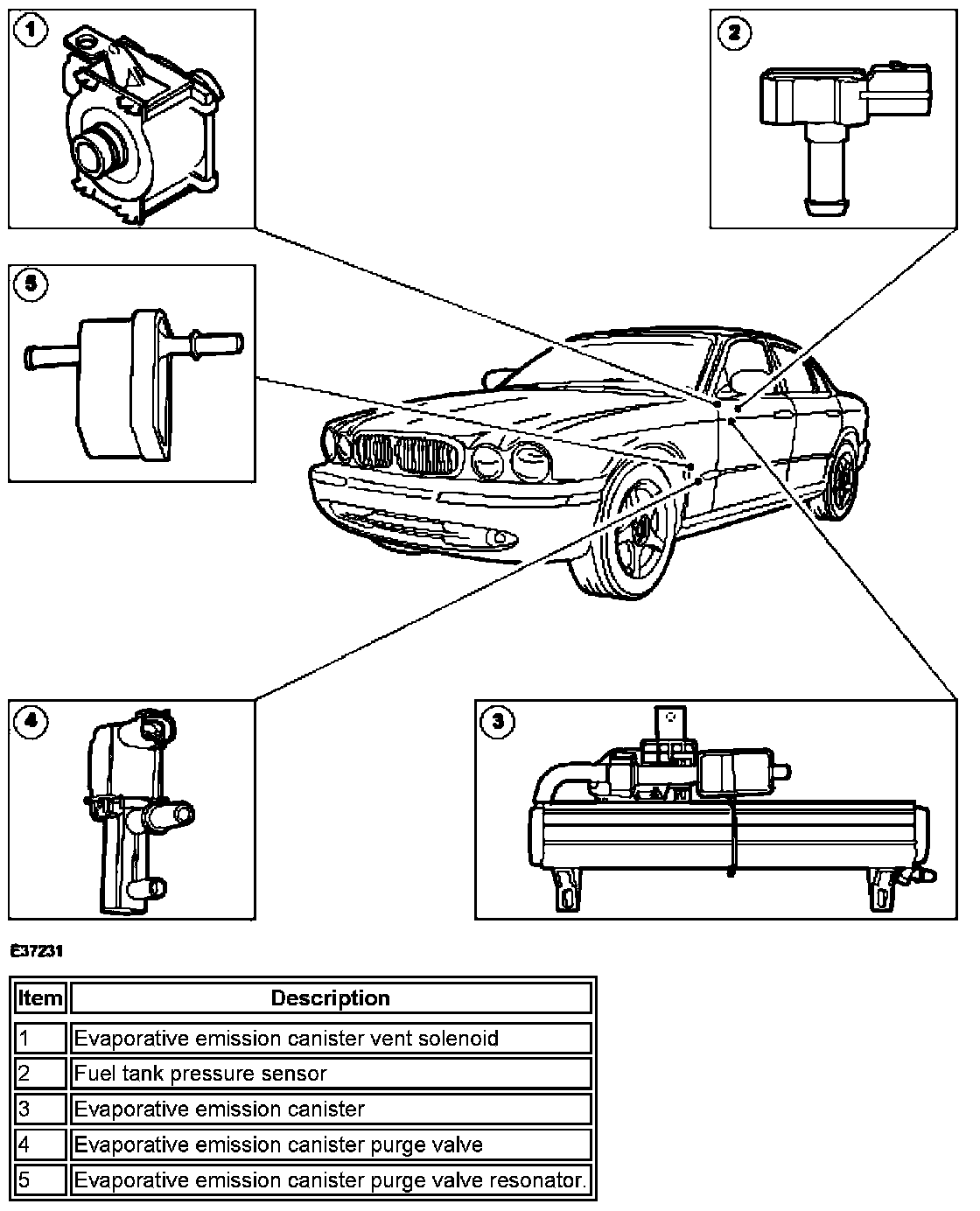 1

2

5

4

3

E37231

| Item | Description |
|---|---|
| 1 | Evaporative emission canister vent solenoid |
| 2 | Fuel tank pressure sensor |
| 3 | Evaporative emission canister |
| 4 | Evaporative emission canister purge valve |
| 5 | Evaporative emission canister purge valve resonator. |