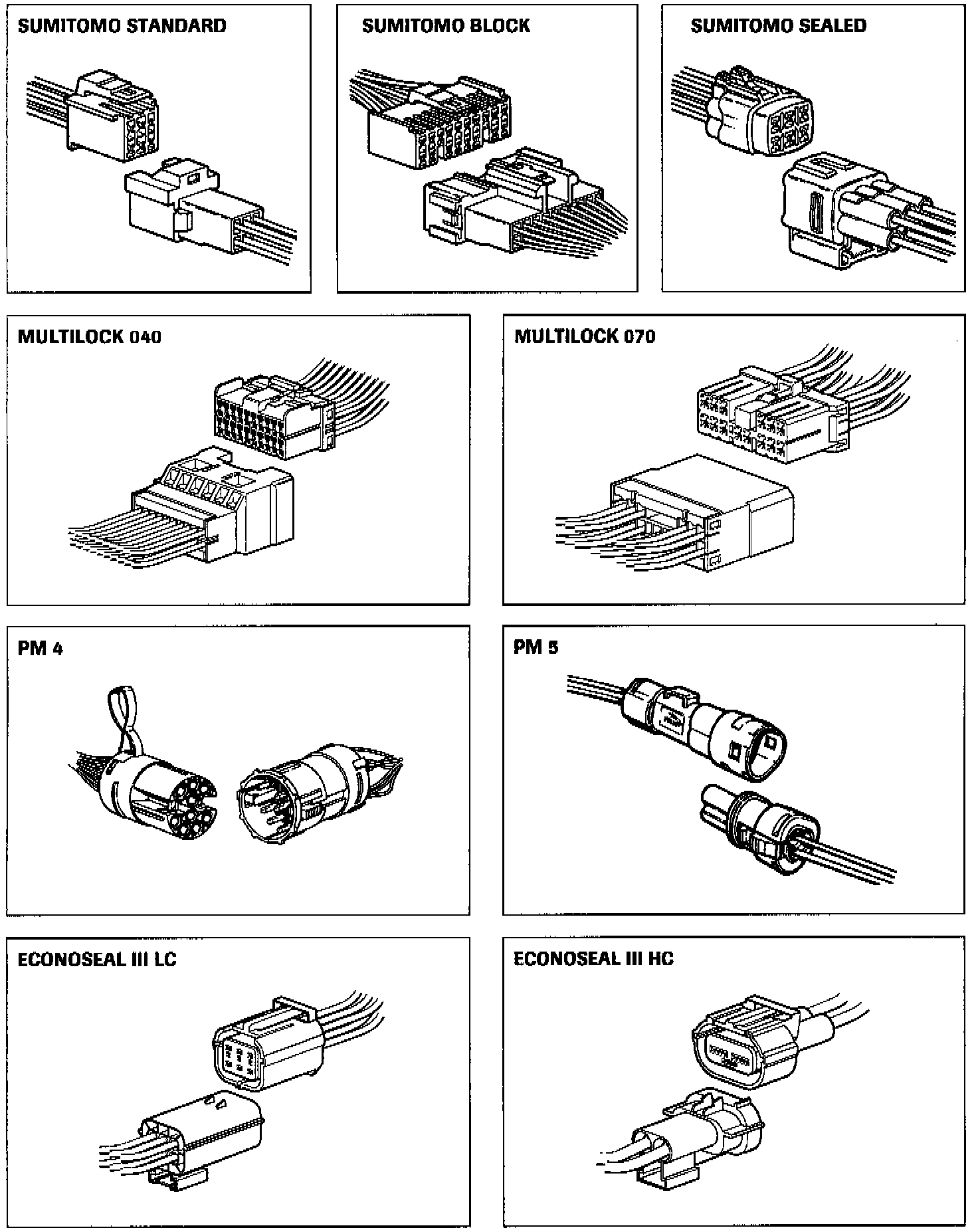 SUMITOMO STANDARD

SUMITOMO BLOCK

SUMITOMO SEALED

MULTILOCK 040

MULTILOCK 070

PM 4

PM 5

ECONOSEAL III LC

ECONOSEAL III HC