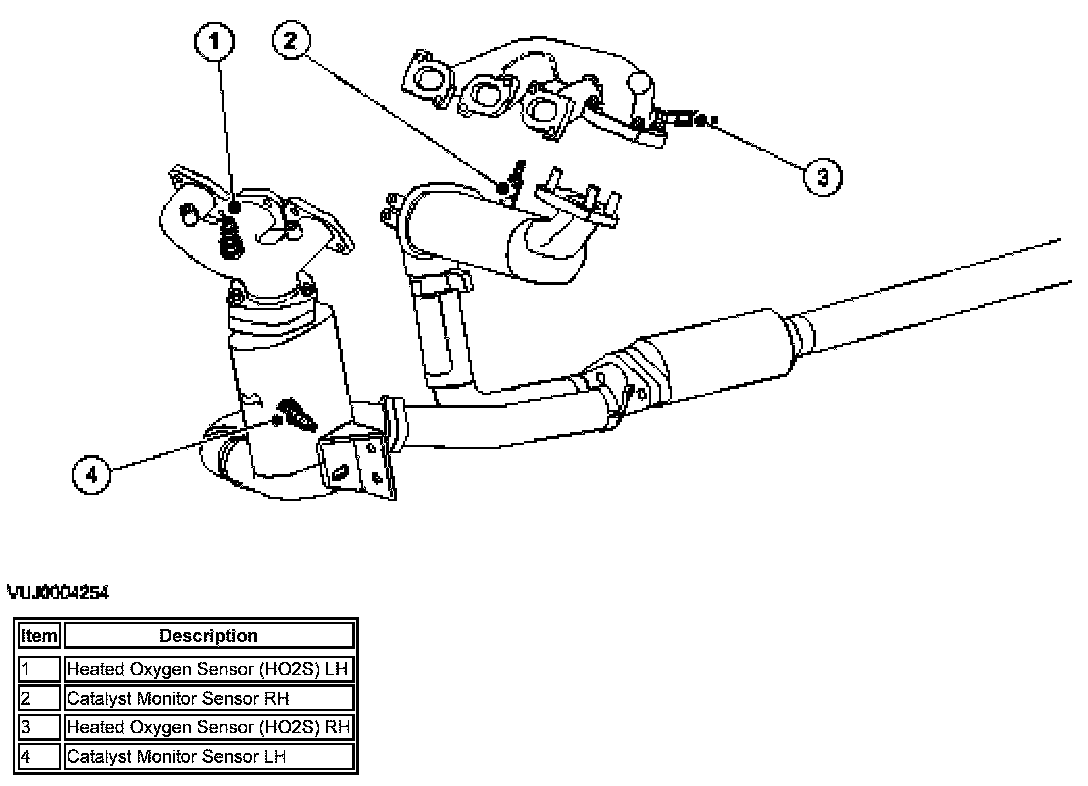 1
2
3
4

VUJ0004254

| Item | Description |
|---|---|
| 1 | Heated Oxygen Sensor (HO2S) LH |
| 2 | Catalyst Monitor Sensor RH |
| 3 | Heated Oxygen Sensor (HO2S) RH |
| 4 | Catalyst Monitor Sensor LH |