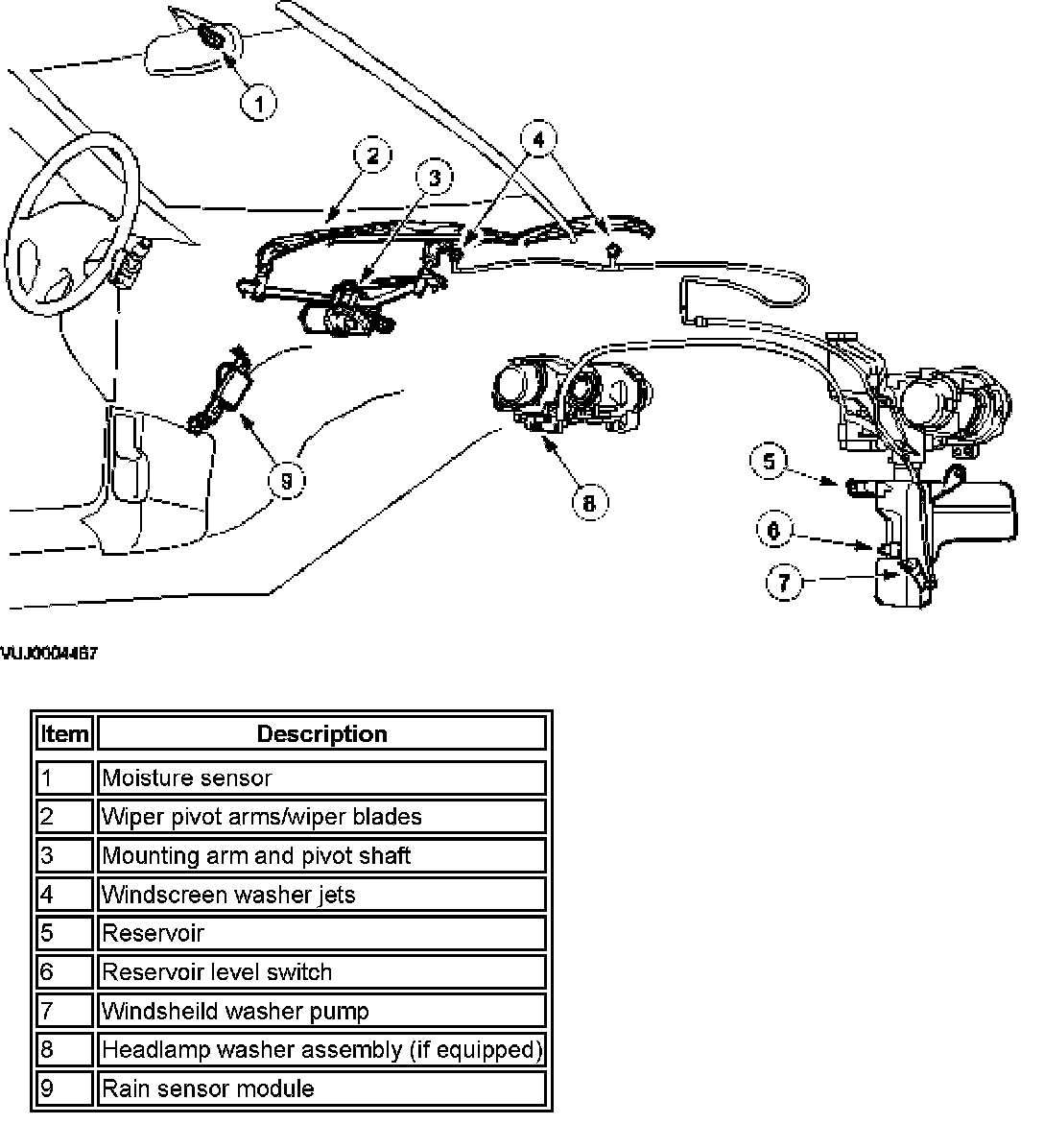 1
2
3
4
5
6
7
8
9

VUJ0004467

| Item | Description |
|---|---|
| 1 | Moisture sensor |
| 2 | Wiper pivot arms/wiper blades |
| 3 | Mounting arm and pivot shaft |
| 4 | Windscreen washer jets |
| 5 | Reservoir |
| 6 | Reservoir level switch |
| 7 | Windsheild washer pump |
| 8 | Headlamp washer assembly (if equipped) |
| 9 | Rain sensor module |