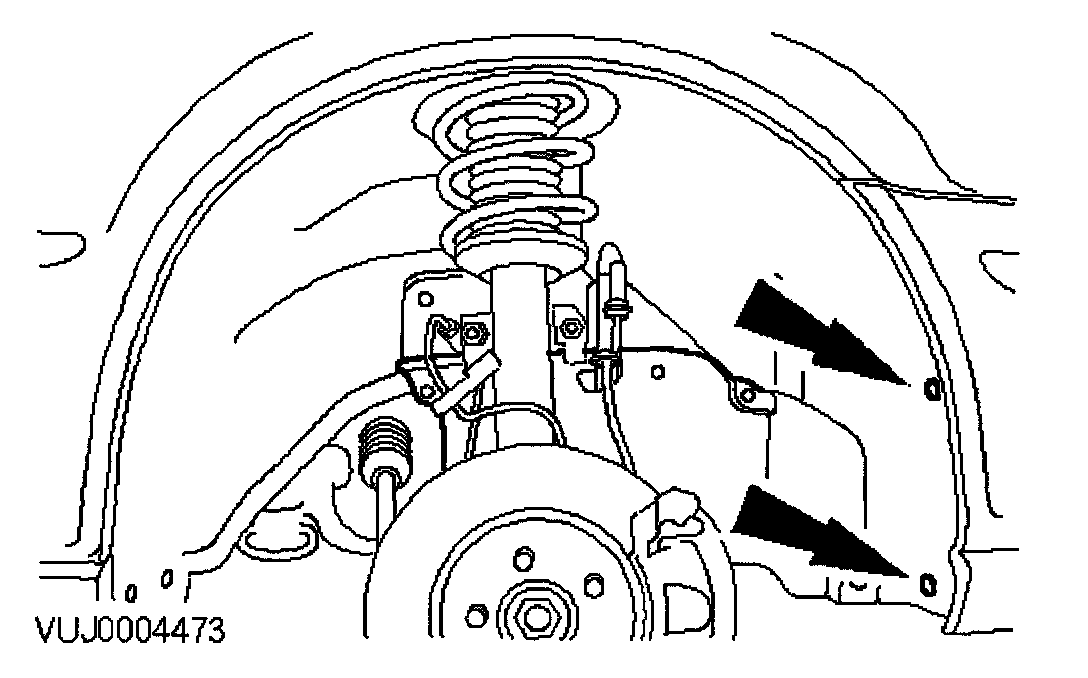 VUJ0004473