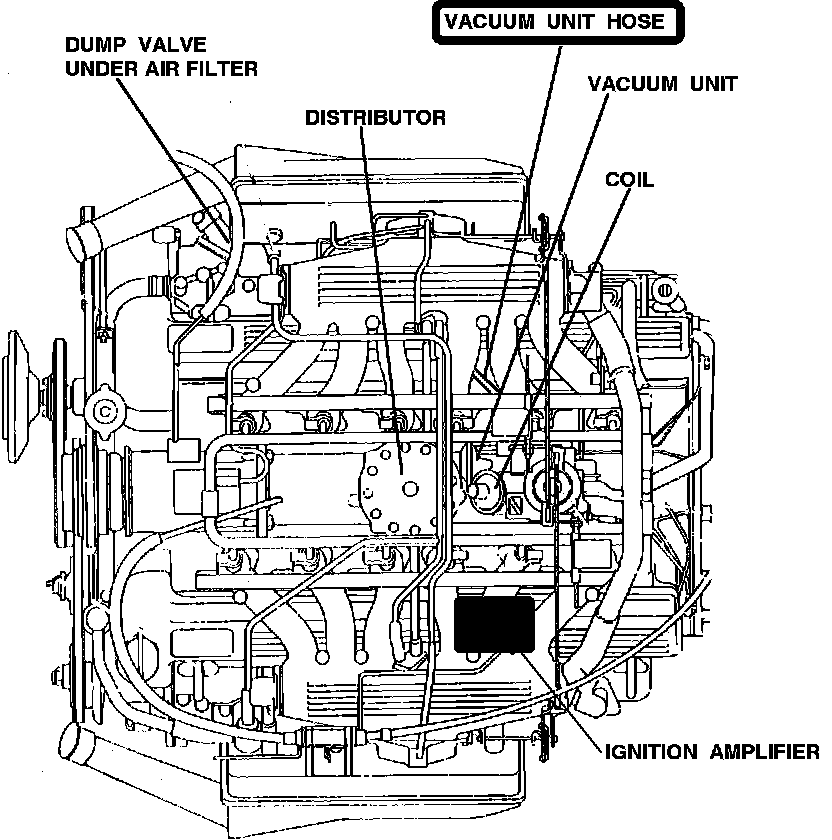 DUMP VALVE
UNDER AIR FILTER

VACUUM UNIT HOSE

VACUUM UNIT

DISTRIBUTOR

COIL

IGNITION AMPLIFIER