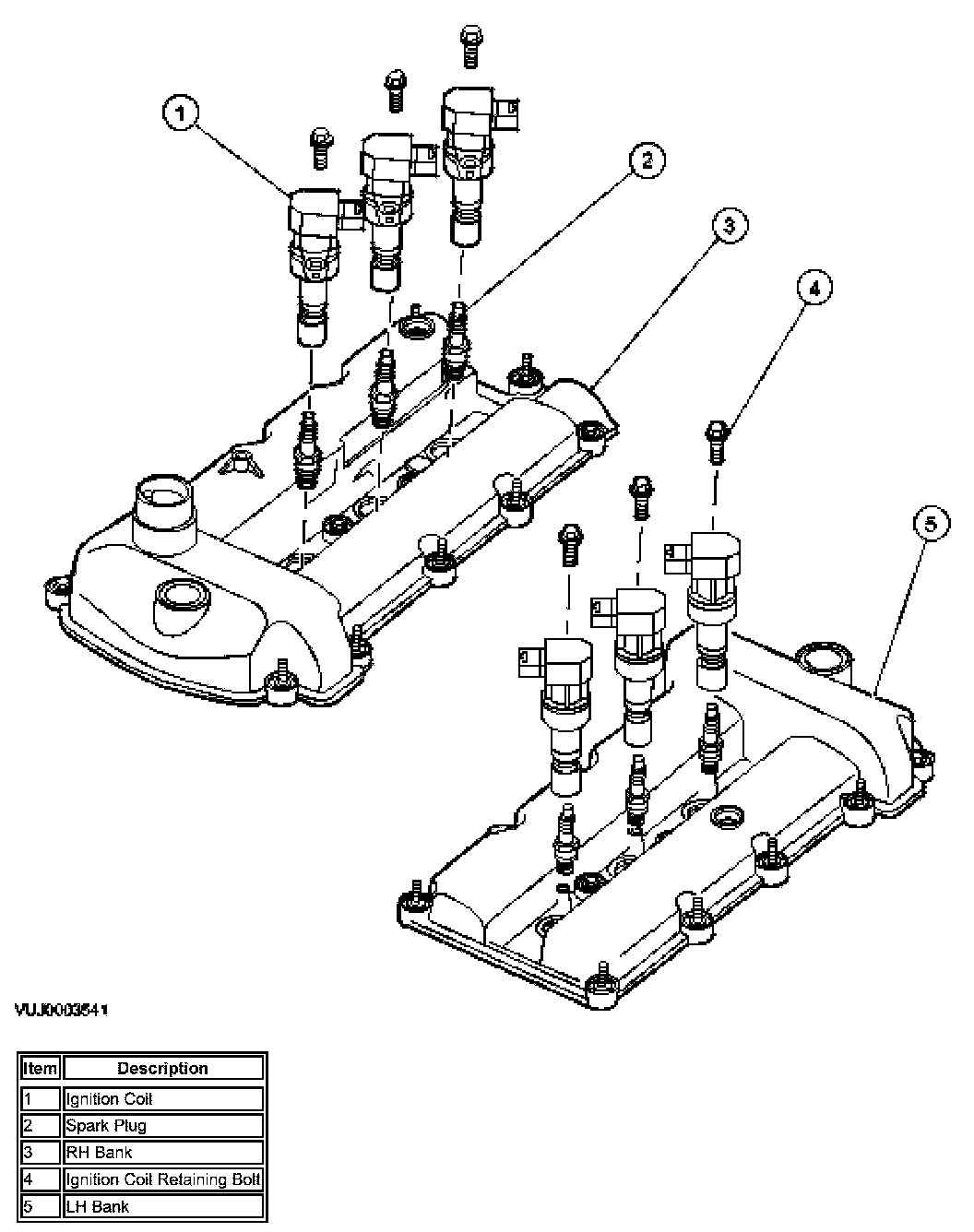 1

2

3

4

5

VUJ0003541

| Item | Description |
|---|---|
| 1 | Ignition Coil |
| 2 | Spark Plug |
| 3 | RH Bank |
| 4 | Ignition Coil Retaining Bolt |
| 5 | LH Bank |