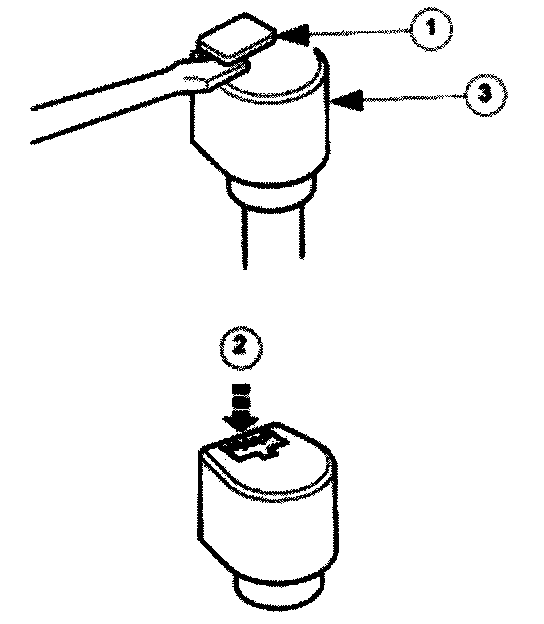 1
3
2