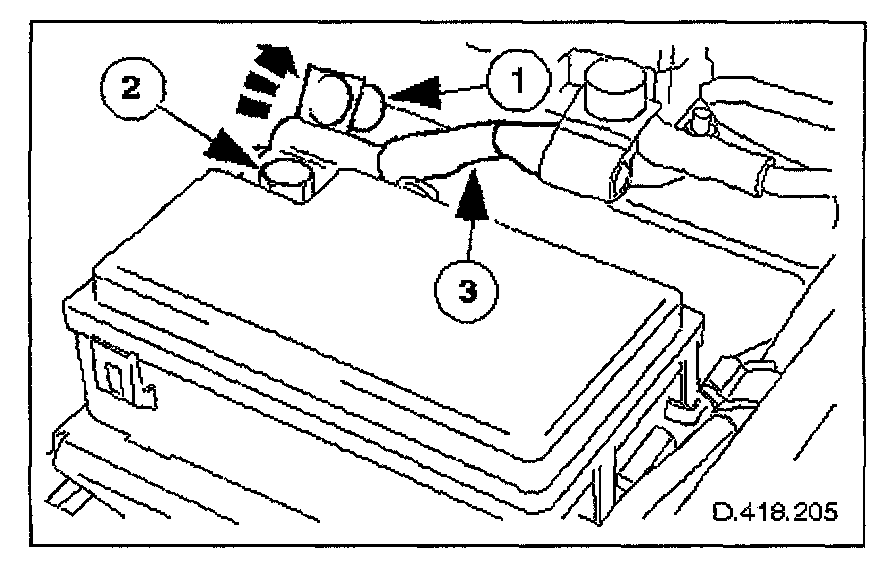 2

1

3

D.418.205