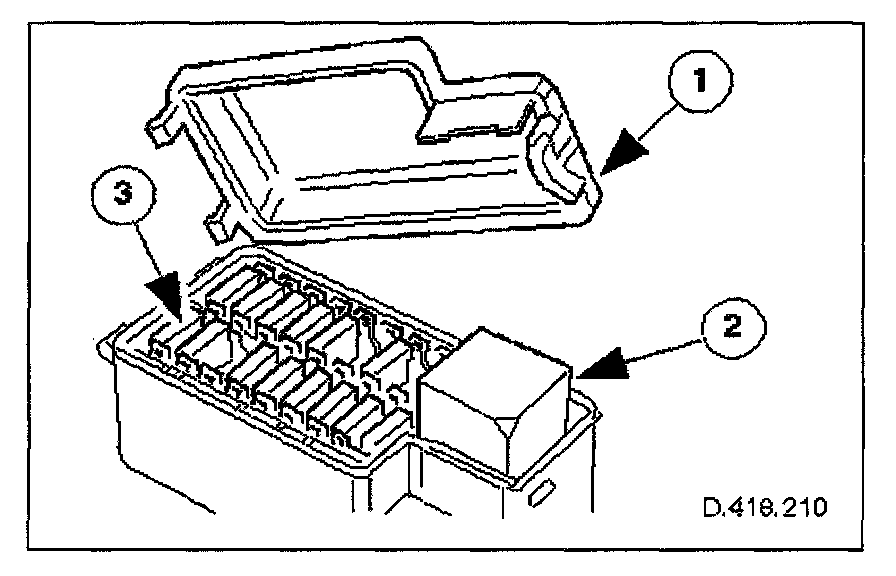 1

3

2

D.418.210